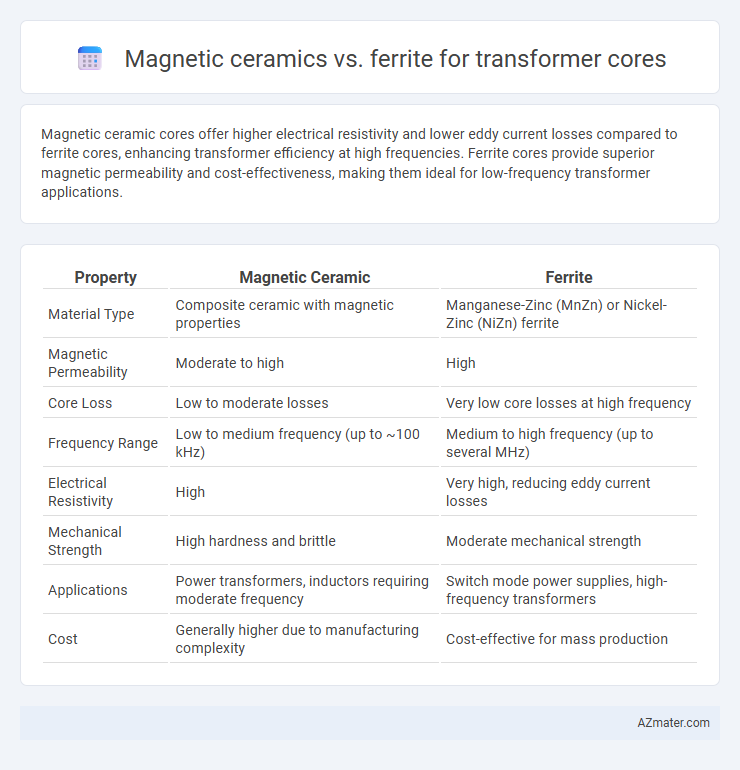 Magnetic ceramics vs. ferrite for transformer cores

Magnetic ceramic cores offer higher electrical resistivity and lower eddy current losses compared to ferrite cores, enhancing transformer efficiency at high frequencies. Ferrite cores provide superior magnetic permeability and cost-effectiveness, making them ideal for low-frequency transformer applications.

| Property | Magnetic Ceramic | Ferrite |
|---|---|---|
| Material Type | Composite ceramic with magnetic properties | Manganese-Zinc (MnZn) or Nickel-Zinc (NiZn) ferrite |
| Magnetic Permeability | Moderate to high | High |
| Core Loss | Low to moderate losses | Very low core losses at high frequency |
| Frequency Range | Low to medium frequency (up to ~100 kHz) | Medium to high frequency (up to several MHz) |
| Electrical Resistivity | High | Very high, reducing eddy current losses |
| Mechanical Strength | High hardness and brittle | Moderate mechanical strength |
| Applications | Power transformers, inductors requiring moderate frequency | Switch mode power supplies, high-frequency transformers |
| Cost | Generally higher due to manufacturing complexity | Cost-effective for mass production |

AZmater.com