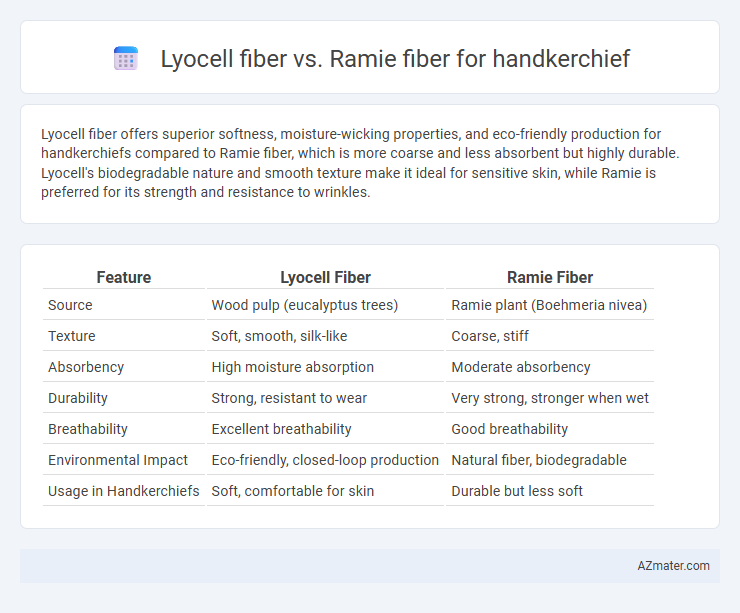 Lyocell fiber vs. Ramie fiber for handkerchief

Lyocell fiber offers superior softness, moisture-wicking properties, and eco-friendly production for handkerchiefs compared to Ramie fiber, which is more coarse and less absorbent but highly durable. Lyocell's biodegradable nature and smooth texture make it ideal for sensitive skin, while Ramie is preferred for its strength and resistance to wrinkles.

| Feature | Lyocell Fiber | Ramie Fiber |
|---|---|---|
| Source | Wood pulp (eucalyptus trees) | Ramie plant (Boehmeria nivea) |
| Texture | Soft, smooth, silk-like | Coarse, stiff |
| Absorbency | High moisture absorption | Moderate absorbency |
| Durability | Strong, resistant to wear | Very strong, stronger when wet |
| Breathability | Excellent breathability | Good breathability |
| Environmental Impact | Eco-friendly, closed-loop production | Natural fiber, biodegradable |
| Usage in Handkerchiefs | Soft, comfortable for skin | Durable but less soft |

AZmater.com