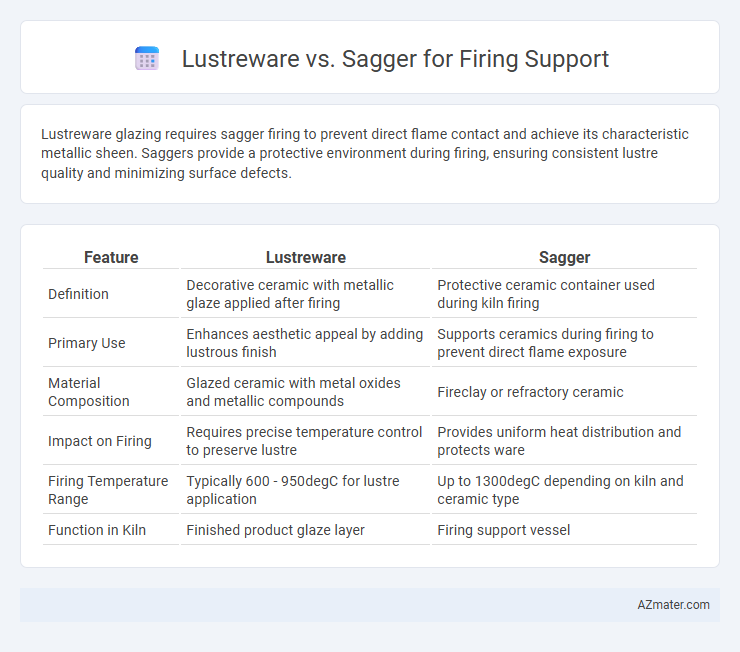 Lustreware vs. Sagger for Firing Support

Lustreware glazing requires sagger firing to prevent direct flame contact and achieve its characteristic metallic sheen. Saggers provide a protective environment during firing, ensuring consistent lustre quality and minimizing surface defects.

| Feature | Lustreware | Sagger |
|---|---|---|
| Definition | Decorative ceramic with metallic glaze applied after firing | Protective ceramic container used during kiln firing |
| Primary Use | Enhances aesthetic appeal by adding lustrous finish | Supports ceramics during firing to prevent direct flame exposure |
| Material Composition | Glazed ceramic with metal oxides and metallic compounds | Fireclay or refractory ceramic |
| Impact on Firing | Requires precise temperature control to preserve lustre | Provides uniform heat distribution and protects ware |
| Firing Temperature Range | Typically 600 - 950degC for lustre application | Up to 1300degC depending on kiln and ceramic type |
| Function in Kiln | Finished product glaze layer | Firing support vessel |

AZmater.com