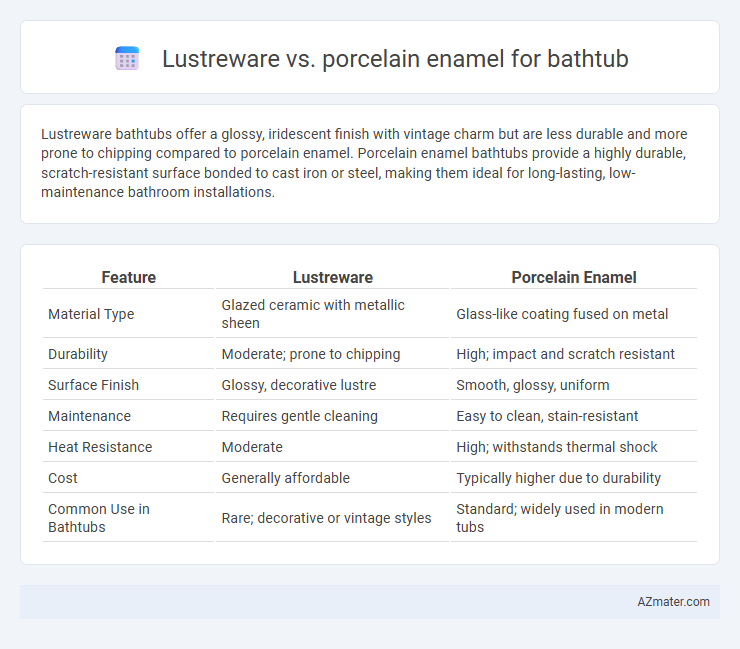 Lustreware vs. porcelain enamel for bathtub

Lustreware bathtubs offer a glossy, iridescent finish with vintage charm but are less durable and more prone to chipping compared to porcelain enamel. Porcelain enamel bathtubs provide a highly durable, scratch-resistant surface bonded to cast iron or steel, making them ideal for long-lasting, low-maintenance bathroom installations.

| Feature | Lustreware | Porcelain Enamel |
|---|---|---|
| Material Type | Glazed ceramic with metallic sheen | Glass-like coating fused on metal |
| Durability | Moderate; prone to chipping | High; impact and scratch resistant |
| Surface Finish | Glossy, decorative lustre | Smooth, glossy, uniform |
| Maintenance | Requires gentle cleaning | Easy to clean, stain-resistant |
| Heat Resistance | Moderate | High; withstands thermal shock |
| Cost | Generally affordable | Typically higher due to durability |
| Common Use in Bathtubs | Rare; decorative or vintage styles | Standard; widely used in modern tubs |

AZmater.com