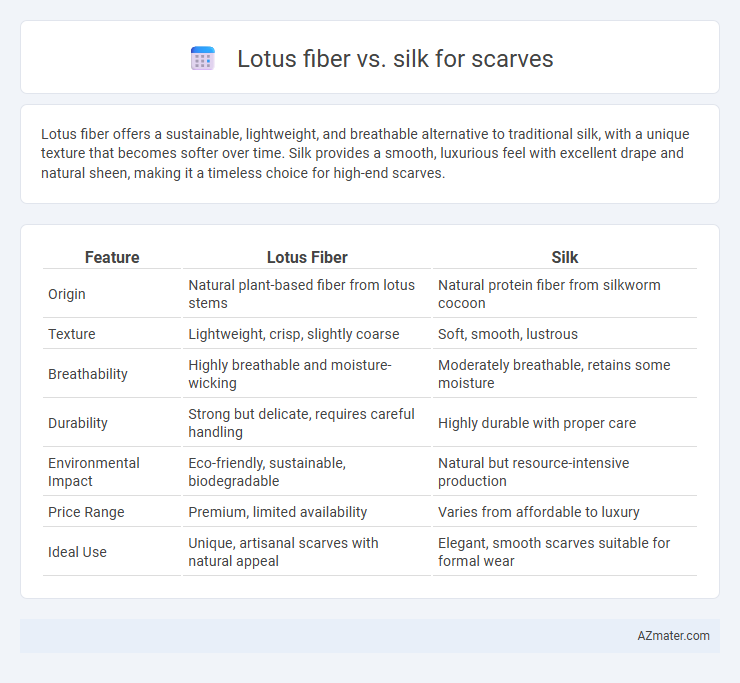 Lotus fiber vs. silk for scarves

Lotus fiber offers a sustainable, lightweight, and breathable alternative to traditional silk, with a unique texture that becomes softer over time. Silk provides a smooth, luxurious feel with excellent drape and natural sheen, making it a timeless choice for high-end scarves.

| Feature | Lotus Fiber | Silk |
|---|---|---|
| Origin | Natural plant-based fiber from lotus stems | Natural protein fiber from silkworm cocoon |
| Texture | Lightweight, crisp, slightly coarse | Soft, smooth, lustrous |
| Breathability | Highly breathable and moisture-wicking | Moderately breathable, retains some moisture |
| Durability | Strong but delicate, requires careful handling | Highly durable with proper care |
| Environmental Impact | Eco-friendly, sustainable, biodegradable | Natural but resource-intensive production |
| Price Range | Premium, limited availability | Varies from affordable to luxury |
| Ideal Use | Unique, artisanal scarves with natural appeal | Elegant, smooth scarves suitable for formal wear |

AZmater.com