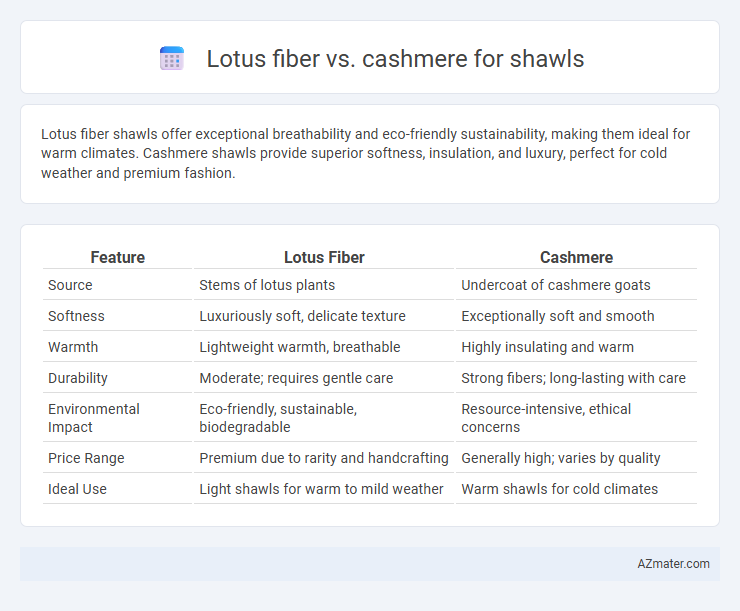 Lotus fiber vs. cashmere for shawls

Lotus fiber shawls offer exceptional breathability and eco-friendly sustainability, making them ideal for warm climates. Cashmere shawls provide superior softness, insulation, and luxury, perfect for cold weather and premium fashion.

| Feature | Lotus Fiber | Cashmere |
|---|---|---|
| Source | Stems of lotus plants | Undercoat of cashmere goats |
| Softness | Luxuriously soft, delicate texture | Exceptionally soft and smooth |
| Warmth | Lightweight warmth, breathable | Highly insulating and warm |
| Durability | Moderate; requires gentle care | Strong fibers; long-lasting with care |
| Environmental Impact | Eco-friendly, sustainable, biodegradable | Resource-intensive, ethical concerns |
| Price Range | Premium due to rarity and handcrafting | Generally high; varies by quality |
| Ideal Use | Light shawls for warm to mild weather | Warm shawls for cold climates |

AZmater.com