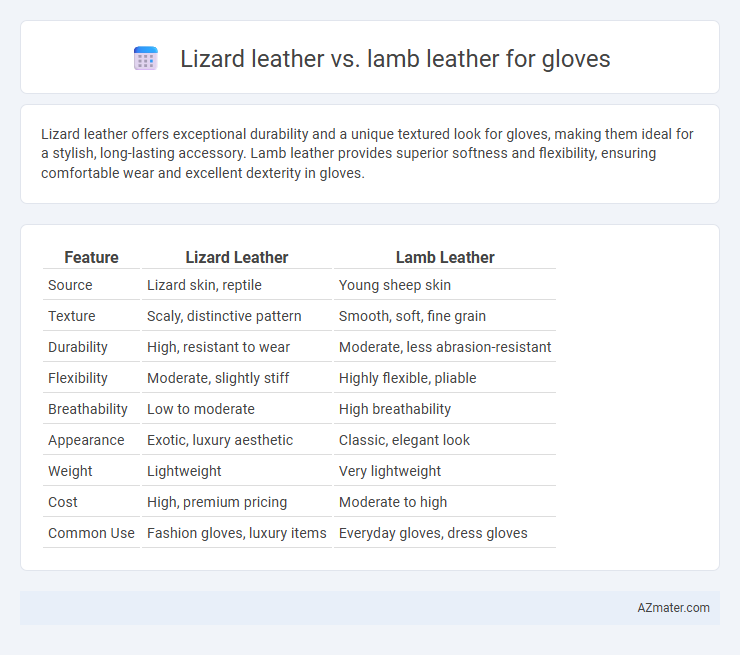 Lizard leather vs. lamb leather for gloves

Lizard leather offers exceptional durability and a unique textured look for gloves, making them ideal for a stylish, long-lasting accessory. Lamb leather provides superior softness and flexibility, ensuring comfortable wear and excellent dexterity in gloves.

| Feature | Lizard Leather | Lamb Leather |
|---|---|---|
| Source | Lizard skin, reptile | Young sheep skin |
| Texture | Scaly, distinctive pattern | Smooth, soft, fine grain |
| Durability | High, resistant to wear | Moderate, less abrasion-resistant |
| Flexibility | Moderate, slightly stiff | Highly flexible, pliable |
| Breathability | Low to moderate | High breathability |
| Appearance | Exotic, luxury aesthetic | Classic, elegant look |
| Weight | Lightweight | Very lightweight |
| Cost | High, premium pricing | Moderate to high |
| Common Use | Fashion gloves, luxury items | Everyday gloves, dress gloves |

AZmater.com