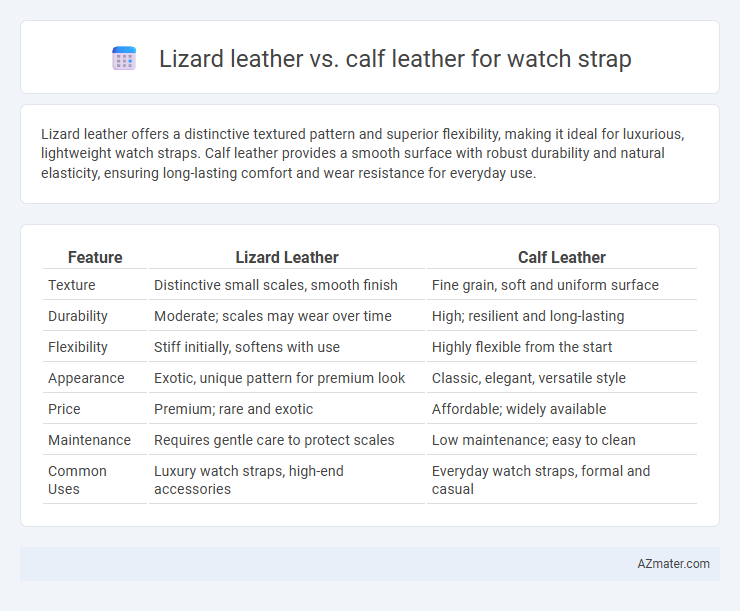 Lizard leather vs. calf leather for watch strap

Lizard leather offers a distinctive textured pattern and superior flexibility, making it ideal for luxurious, lightweight watch straps. Calf leather provides a smooth surface with robust durability and natural elasticity, ensuring long-lasting comfort and wear resistance for everyday use.

| Feature | Lizard Leather | Calf Leather |
|---|---|---|
| Texture | Distinctive small scales, smooth finish | Fine grain, soft and uniform surface |
| Durability | Moderate; scales may wear over time | High; resilient and long-lasting |
| Flexibility | Stiff initially, softens with use | Highly flexible from the start |
| Appearance | Exotic, unique pattern for premium look | Classic, elegant, versatile style |
| Price | Premium; rare and exotic | Affordable; widely available |
| Maintenance | Requires gentle care to protect scales | Low maintenance; easy to clean |
| Common Uses | Luxury watch straps, high-end accessories | Everyday watch straps, formal and casual |

AZmater.com