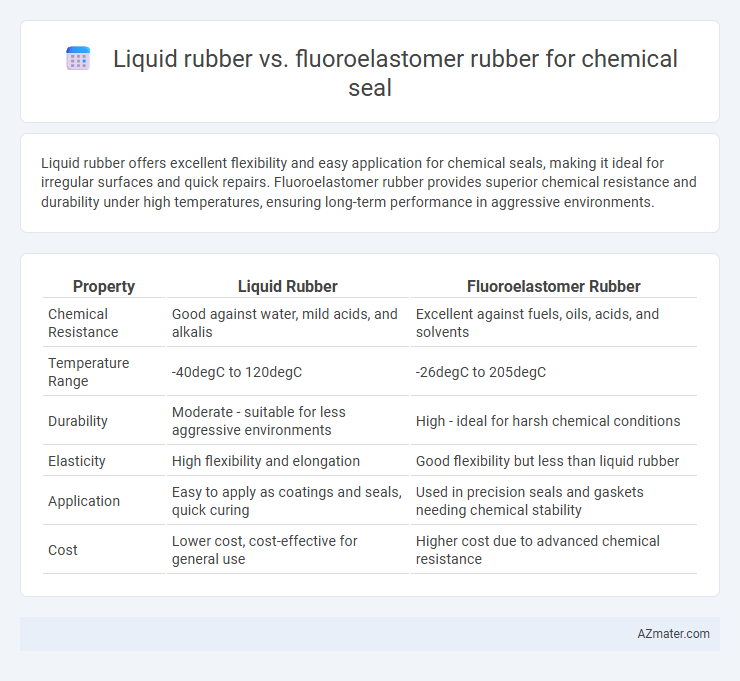 Liquid rubber vs. fluoroelastomer rubber for chemical seal

Liquid rubber offers excellent flexibility and easy application for chemical seals, making it ideal for irregular surfaces and quick repairs. Fluoroelastomer rubber provides superior chemical resistance and durability under high temperatures, ensuring long-term performance in aggressive environments.

| Property | Liquid Rubber | Fluoroelastomer Rubber |
|---|---|---|
| Chemical Resistance | Good against water, mild acids, and alkalis | Excellent against fuels, oils, acids, and solvents |
| Temperature Range | -40degC to 120degC | -26degC to 205degC |
| Durability | Moderate - suitable for less aggressive environments | High - ideal for harsh chemical conditions |
| Elasticity | High flexibility and elongation | Good flexibility but less than liquid rubber |
| Application | Easy to apply as coatings and seals, quick curing | Used in precision seals and gaskets needing chemical stability |
| Cost | Lower cost, cost-effective for general use | Higher cost due to advanced chemical resistance |

AZmater.com