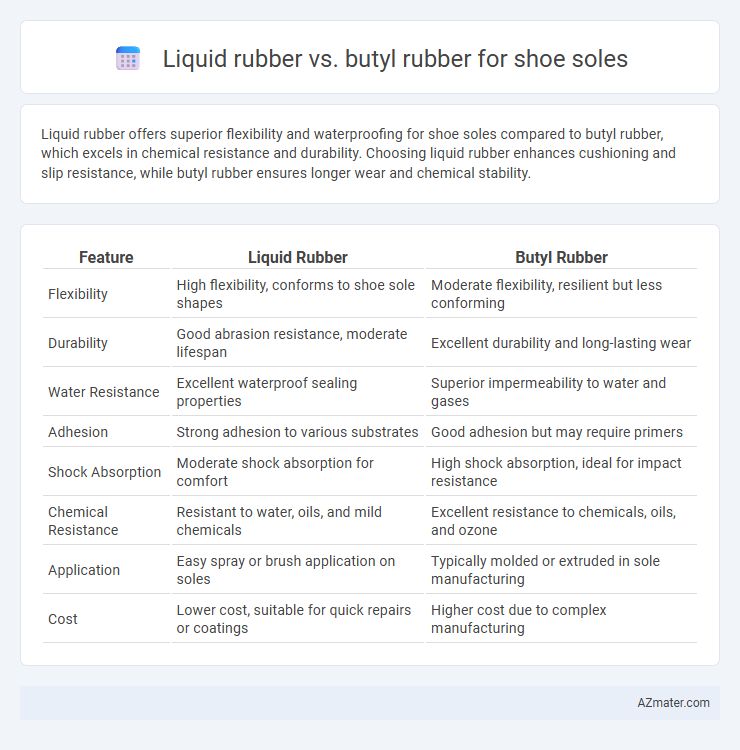 Liquid rubber vs. butyl rubber for shoe soles

Liquid rubber offers superior flexibility and waterproofing for shoe soles compared to butyl rubber, which excels in chemical resistance and durability. Choosing liquid rubber enhances cushioning and slip resistance, while butyl rubber ensures longer wear and chemical stability.

| Feature | Liquid Rubber | Butyl Rubber |
|---|---|---|
| Flexibility | High flexibility, conforms to shoe sole shapes | Moderate flexibility, resilient but less conforming |
| Durability | Good abrasion resistance, moderate lifespan | Excellent durability and long-lasting wear |
| Water Resistance | Excellent waterproof sealing properties | Superior impermeability to water and gases |
| Adhesion | Strong adhesion to various substrates | Good adhesion but may require primers |
| Shock Absorption | Moderate shock absorption for comfort | High shock absorption, ideal for impact resistance |
| Chemical Resistance | Resistant to water, oils, and mild chemicals | Excellent resistance to chemicals, oils, and ozone |
| Application | Easy spray or brush application on soles | Typically molded or extruded in sole manufacturing |
| Cost | Lower cost, suitable for quick repairs or coatings | Higher cost due to complex manufacturing |

AZmater.com