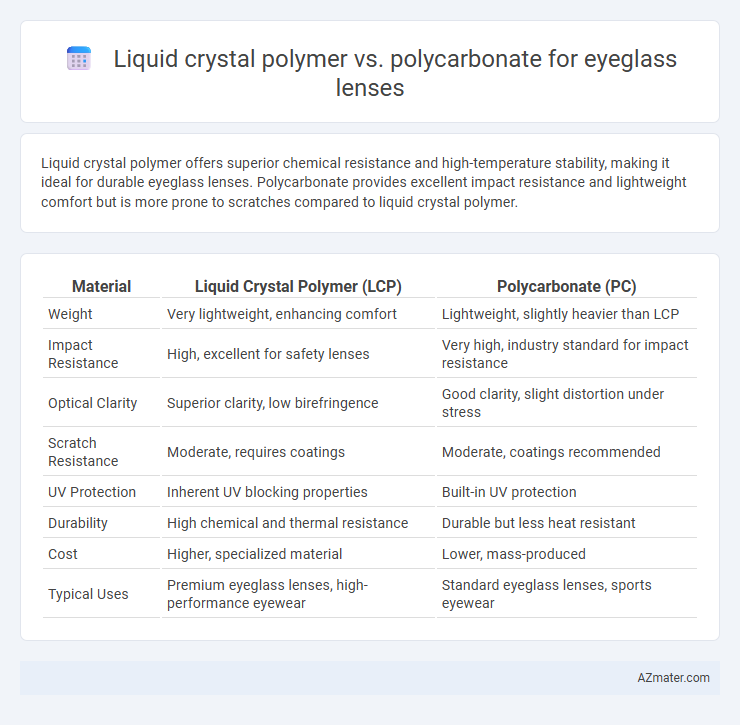 Liquid crystal polymer vs. polycarbonate for eyeglass lenses

Liquid crystal polymer offers superior chemical resistance and high-temperature stability, making it ideal for durable eyeglass lenses. Polycarbonate provides excellent impact resistance and lightweight comfort but is more prone to scratches compared to liquid crystal polymer.

| Material | Liquid Crystal Polymer (LCP) | Polycarbonate (PC) |
|---|---|---|
| Weight | Very lightweight, enhancing comfort | Lightweight, slightly heavier than LCP |
| Impact Resistance | High, excellent for safety lenses | Very high, industry standard for impact resistance |
| Optical Clarity | Superior clarity, low birefringence | Good clarity, slight distortion under stress |
| Scratch Resistance | Moderate, requires coatings | Moderate, coatings recommended |
| UV Protection | Inherent UV blocking properties | Built-in UV protection |
| Durability | High chemical and thermal resistance | Durable but less heat resistant |
| Cost | Higher, specialized material | Lower, mass-produced |
| Typical Uses | Premium eyeglass lenses, high-performance eyewear | Standard eyeglass lenses, sports eyewear |

AZmater.com