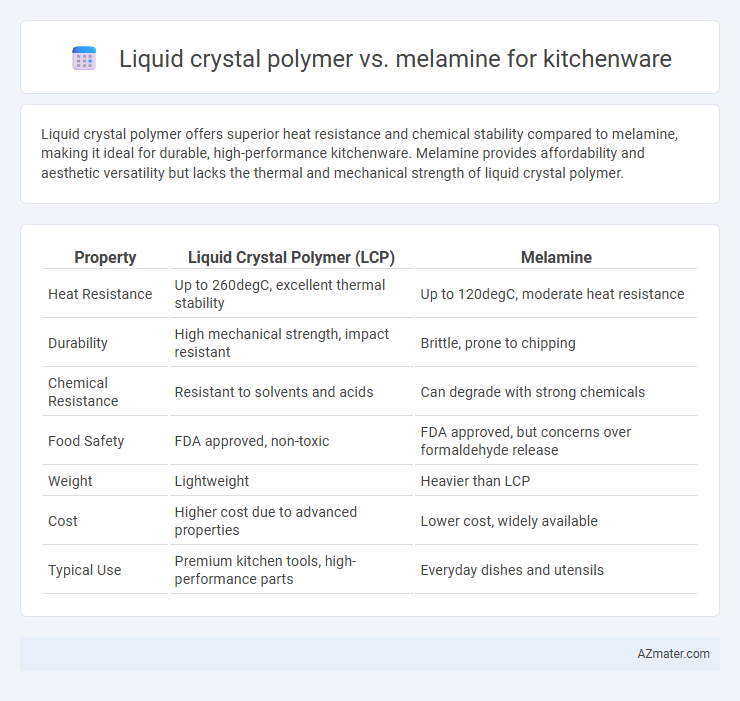 Liquid crystal polymer vs. melamine for kitchenware

Liquid crystal polymer offers superior heat resistance and chemical stability compared to melamine, making it ideal for durable, high-performance kitchenware. Melamine provides affordability and aesthetic versatility but lacks the thermal and mechanical strength of liquid crystal polymer.

| Property | Liquid Crystal Polymer (LCP) | Melamine |
|---|---|---|
| Heat Resistance | Up to 260degC, excellent thermal stability | Up to 120degC, moderate heat resistance |
| Durability | High mechanical strength, impact resistant | Brittle, prone to chipping |
| Chemical Resistance | Resistant to solvents and acids | Can degrade with strong chemicals |
| Food Safety | FDA approved, non-toxic | FDA approved, but concerns over formaldehyde release |
| Weight | Lightweight | Heavier than LCP |
| Cost | Higher cost due to advanced properties | Lower cost, widely available |
| Typical Use | Premium kitchen tools, high-performance parts | Everyday dishes and utensils |

AZmater.com