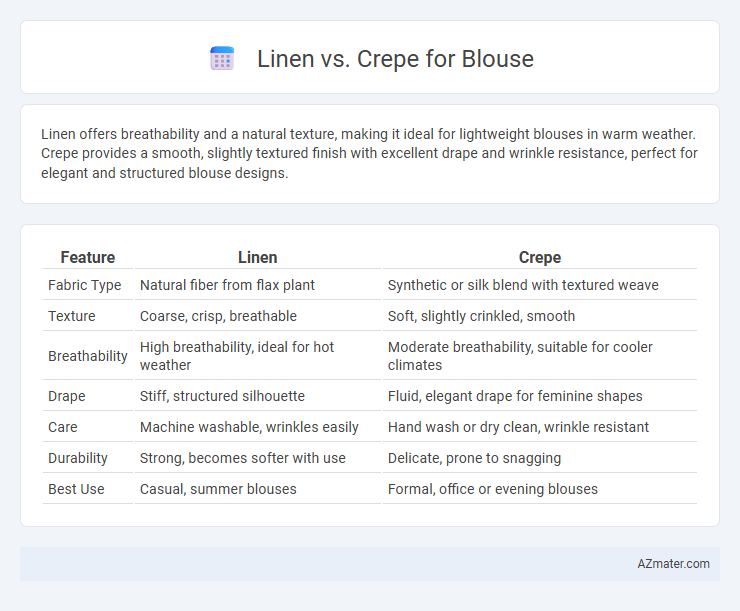 Linen vs. Crepe for Blouse

Linen offers breathability and a natural texture, making it ideal for lightweight blouses in warm weather. Crepe provides a smooth, slightly textured finish with excellent drape and wrinkle resistance, perfect for elegant and structured blouse designs.

| Feature | Linen | Crepe |
|---|---|---|
| Fabric Type | Natural fiber from flax plant | Synthetic or silk blend with textured weave |
| Texture | Coarse, crisp, breathable | Soft, slightly crinkled, smooth |
| Breathability | High breathability, ideal for hot weather | Moderate breathability, suitable for cooler climates |
| Drape | Stiff, structured silhouette | Fluid, elegant drape for feminine shapes |
| Care | Machine washable, wrinkles easily | Hand wash or dry clean, wrinkle resistant |
| Durability | Strong, becomes softer with use | Delicate, prone to snagging |
| Best Use | Casual, summer blouses | Formal, office or evening blouses |

AZmater.com