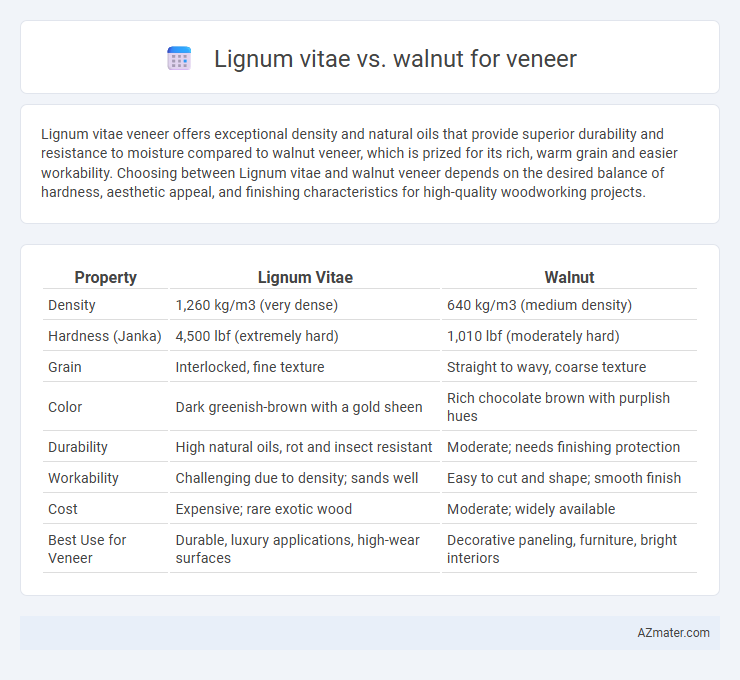 Lignum vitae vs. walnut for veneer

Lignum vitae veneer offers exceptional density and natural oils that provide superior durability and resistance to moisture compared to walnut veneer, which is prized for its rich, warm grain and easier workability. Choosing between Lignum vitae and walnut veneer depends on the desired balance of hardness, aesthetic appeal, and finishing characteristics for high-quality woodworking projects.

| Property | Lignum Vitae | Walnut |
|---|---|---|
| Density | 1,260 kg/m3 (very dense) | 640 kg/m3 (medium density) |
| Hardness (Janka) | 4,500 lbf (extremely hard) | 1,010 lbf (moderately hard) |
| Grain | Interlocked, fine texture | Straight to wavy, coarse texture |
| Color | Dark greenish-brown with a gold sheen | Rich chocolate brown with purplish hues |
| Durability | High natural oils, rot and insect resistant | Moderate; needs finishing protection |
| Workability | Challenging due to density; sands well | Easy to cut and shape; smooth finish |
| Cost | Expensive; rare exotic wood | Moderate; widely available |
| Best Use for Veneer | Durable, luxury applications, high-wear surfaces | Decorative paneling, furniture, bright interiors |

AZmater.com