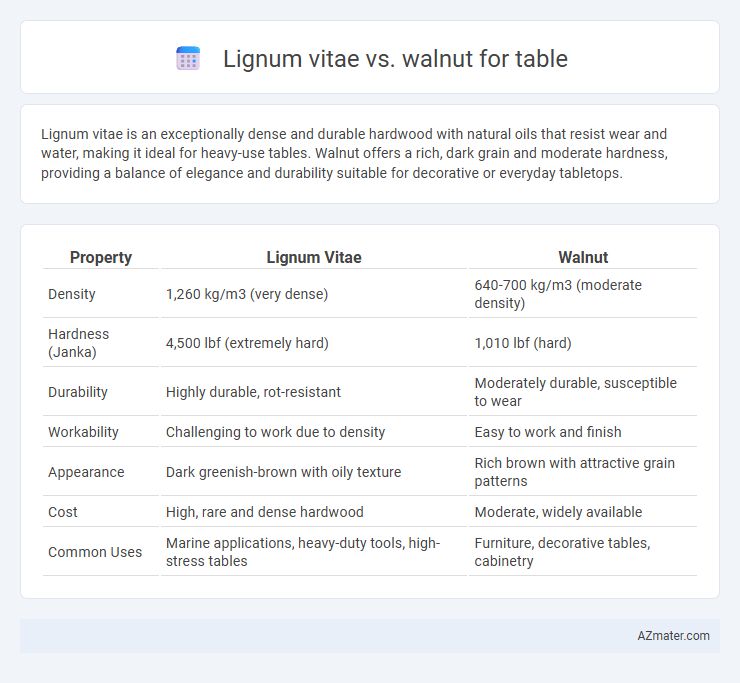 Lignum vitae vs. walnut for table

Lignum vitae is an exceptionally dense and durable hardwood with natural oils that resist wear and water, making it ideal for heavy-use tables. Walnut offers a rich, dark grain and moderate hardness, providing a balance of elegance and durability suitable for decorative or everyday tabletops.

| Property | Lignum Vitae | Walnut |
|---|---|---|
| Density | 1,260 kg/m3 (very dense) | 640-700 kg/m3 (moderate density) |
| Hardness (Janka) | 4,500 lbf (extremely hard) | 1,010 lbf (hard) |
| Durability | Highly durable, rot-resistant | Moderately durable, susceptible to wear |
| Workability | Challenging to work due to density | Easy to work and finish |
| Appearance | Dark greenish-brown with oily texture | Rich brown with attractive grain patterns |
| Cost | High, rare and dense hardwood | Moderate, widely available |
| Common Uses | Marine applications, heavy-duty tools, high-stress tables | Furniture, decorative tables, cabinetry |

AZmater.com