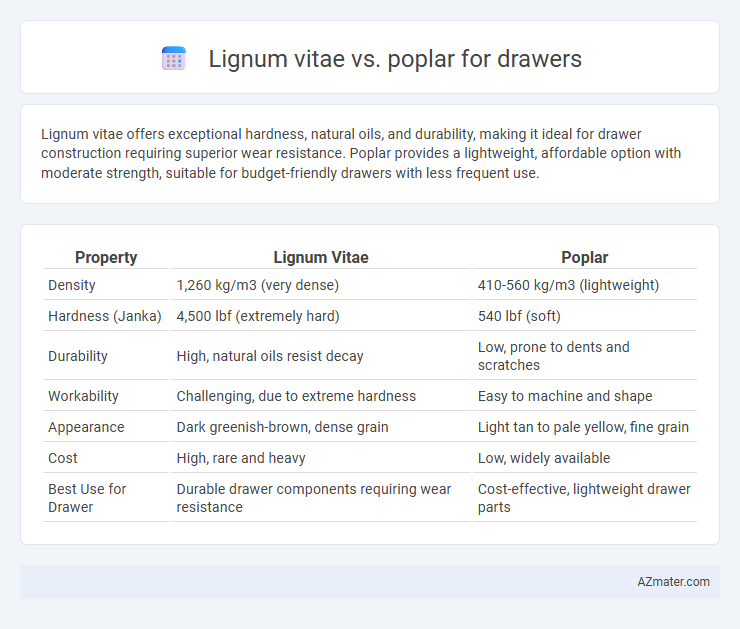 Lignum vitae vs. poplar for drawers

Lignum vitae offers exceptional hardness, natural oils, and durability, making it ideal for drawer construction requiring superior wear resistance. Poplar provides a lightweight, affordable option with moderate strength, suitable for budget-friendly drawers with less frequent use.

| Property | Lignum Vitae | Poplar |
|---|---|---|
| Density | 1,260 kg/m3 (very dense) | 410-560 kg/m3 (lightweight) |
| Hardness (Janka) | 4,500 lbf (extremely hard) | 540 lbf (soft) |
| Durability | High, natural oils resist decay | Low, prone to dents and scratches |
| Workability | Challenging, due to extreme hardness | Easy to machine and shape |
| Appearance | Dark greenish-brown, dense grain | Light tan to pale yellow, fine grain |
| Cost | High, rare and heavy | Low, widely available |
| Best Use for Drawer | Durable drawer components requiring wear resistance | Cost-effective, lightweight drawer parts |

AZmater.com