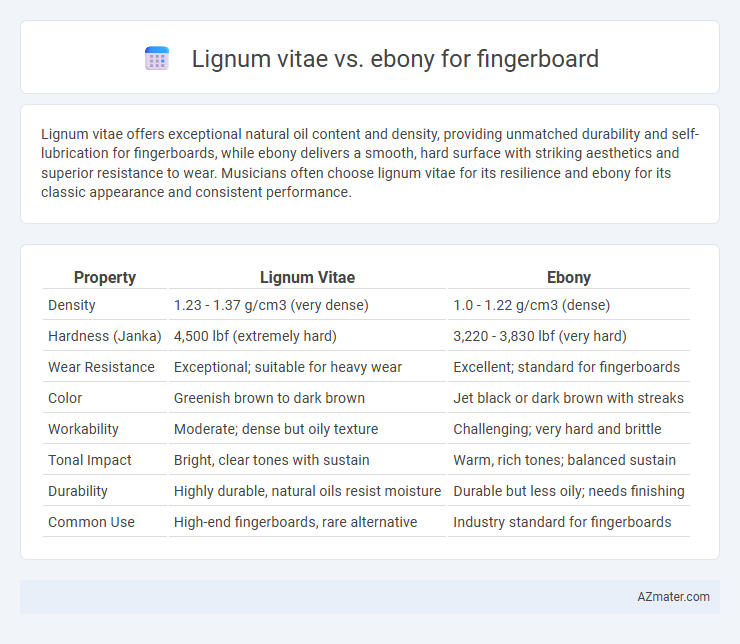 Lignum vitae vs. ebony for fingerboard

Lignum vitae offers exceptional natural oil content and density, providing unmatched durability and self-lubrication for fingerboards, while ebony delivers a smooth, hard surface with striking aesthetics and superior resistance to wear. Musicians often choose lignum vitae for its resilience and ebony for its classic appearance and consistent performance.

| Property | Lignum Vitae | Ebony |
|---|---|---|
| Density | 1.23 - 1.37 g/cm3 (very dense) | 1.0 - 1.22 g/cm3 (dense) |
| Hardness (Janka) | 4,500 lbf (extremely hard) | 3,220 - 3,830 lbf (very hard) |
| Wear Resistance | Exceptional; suitable for heavy wear | Excellent; standard for fingerboards |
| Color | Greenish brown to dark brown | Jet black or dark brown with streaks |
| Workability | Moderate; dense but oily texture | Challenging; very hard and brittle |
| Tonal Impact | Bright, clear tones with sustain | Warm, rich tones; balanced sustain |
| Durability | Highly durable, natural oils resist moisture | Durable but less oily; needs finishing |
| Common Use | High-end fingerboards, rare alternative | Industry standard for fingerboards |

AZmater.com