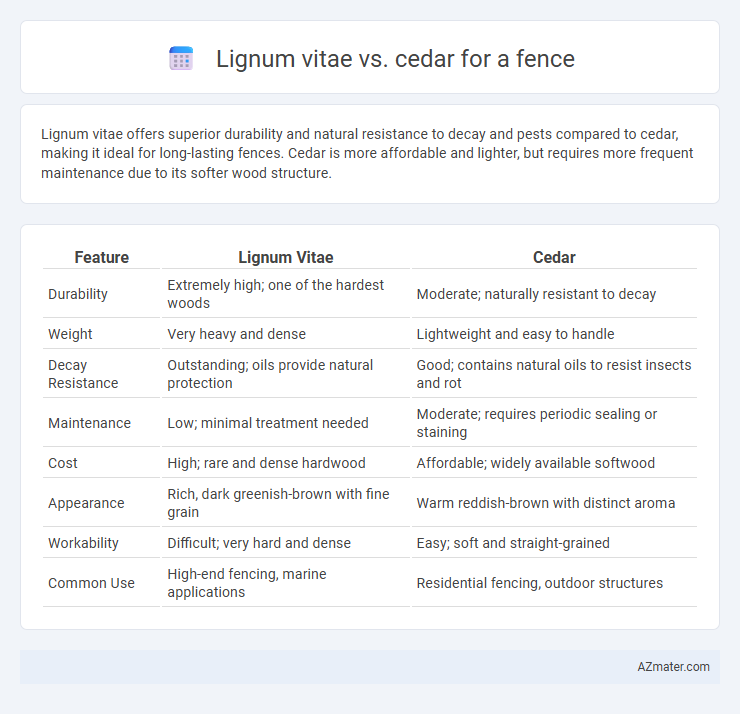 Lignum vitae vs. cedar for a fence

Lignum vitae offers superior durability and natural resistance to decay and pests compared to cedar, making it ideal for long-lasting fences. Cedar is more affordable and lighter, but requires more frequent maintenance due to its softer wood structure.

| Feature | Lignum Vitae | Cedar |
|---|---|---|
| Durability | Extremely high; one of the hardest woods | Moderate; naturally resistant to decay |
| Weight | Very heavy and dense | Lightweight and easy to handle |
| Decay Resistance | Outstanding; oils provide natural protection | Good; contains natural oils to resist insects and rot |
| Maintenance | Low; minimal treatment needed | Moderate; requires periodic sealing or staining |
| Cost | High; rare and dense hardwood | Affordable; widely available softwood |
| Appearance | Rich, dark greenish-brown with fine grain | Warm reddish-brown with distinct aroma |
| Workability | Difficult; very hard and dense | Easy; soft and straight-grained |
| Common Use | High-end fencing, marine applications | Residential fencing, outdoor structures |

AZmater.com