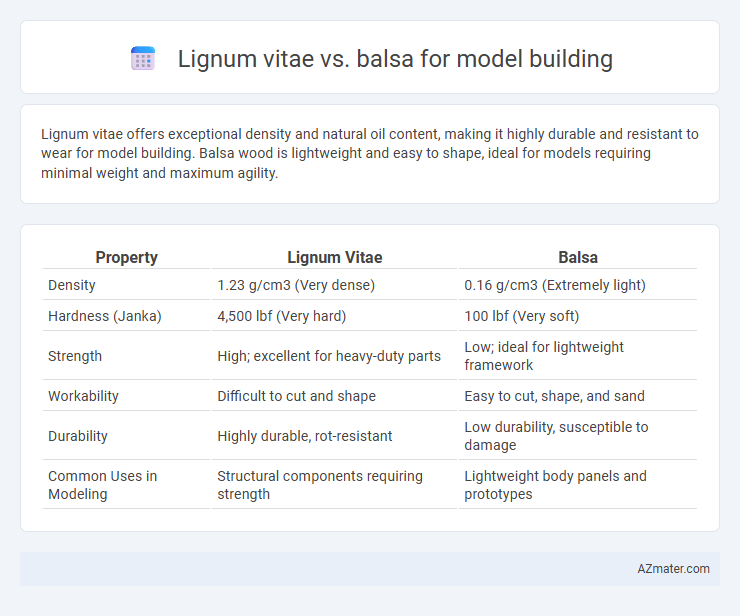 Lignum vitae vs. balsa for model building

Lignum vitae offers exceptional density and natural oil content, making it highly durable and resistant to wear for model building. Balsa wood is lightweight and easy to shape, ideal for models requiring minimal weight and maximum agility.

| Property | Lignum Vitae | Balsa |
|---|---|---|
| Density | 1.23 g/cm3 (Very dense) | 0.16 g/cm3 (Extremely light) |
| Hardness (Janka) | 4,500 lbf (Very hard) | 100 lbf (Very soft) |
| Strength | High; excellent for heavy-duty parts | Low; ideal for lightweight framework |
| Workability | Difficult to cut and shape | Easy to cut, shape, and sand |
| Durability | Highly durable, rot-resistant | Low durability, susceptible to damage |
| Common Uses in Modeling | Structural components requiring strength | Lightweight body panels and prototypes |

AZmater.com