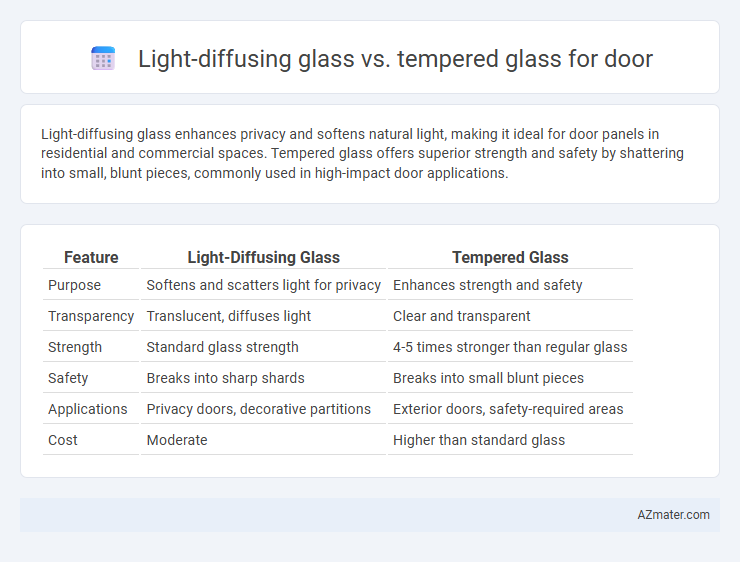 Light-diffusing glass vs. tempered glass for door

Light-diffusing glass enhances privacy and softens natural light, making it ideal for door panels in residential and commercial spaces. Tempered glass offers superior strength and safety by shattering into small, blunt pieces, commonly used in high-impact door applications.

| Feature | Light-Diffusing Glass | Tempered Glass |
|---|---|---|
| Purpose | Softens and scatters light for privacy | Enhances strength and safety |
| Transparency | Translucent, diffuses light | Clear and transparent |
| Strength | Standard glass strength | 4-5 times stronger than regular glass |
| Safety | Breaks into sharp shards | Breaks into small blunt pieces |
| Applications | Privacy doors, decorative partitions | Exterior doors, safety-required areas |
| Cost | Moderate | Higher than standard glass |

AZmater.com