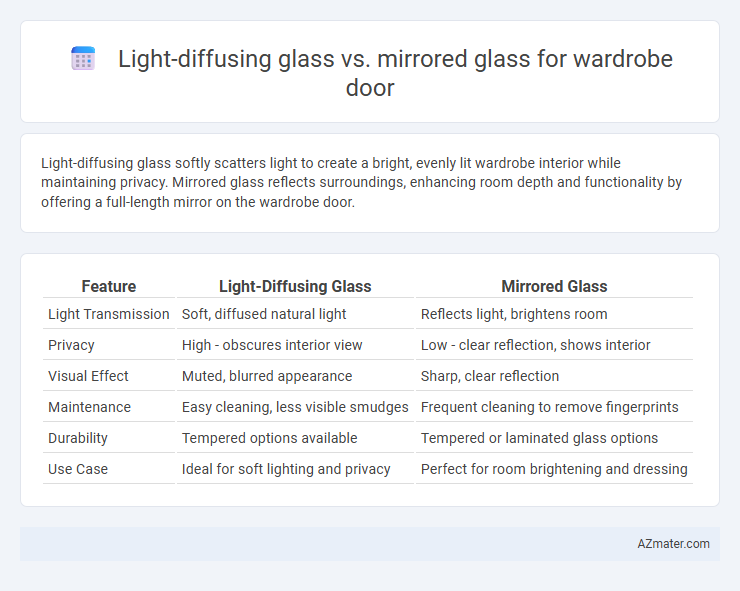 Light-diffusing glass vs. mirrored glass for wardrobe door

Light-diffusing glass softly scatters light to create a bright, evenly lit wardrobe interior while maintaining privacy. Mirrored glass reflects surroundings, enhancing room depth and functionality by offering a full-length mirror on the wardrobe door.

| Feature | Light-Diffusing Glass | Mirrored Glass |
|---|---|---|
| Light Transmission | Soft, diffused natural light | Reflects light, brightens room |
| Privacy | High - obscures interior view | Low - clear reflection, shows interior |
| Visual Effect | Muted, blurred appearance | Sharp, clear reflection |
| Maintenance | Easy cleaning, less visible smudges | Frequent cleaning to remove fingerprints |
| Durability | Tempered options available | Tempered or laminated glass options |
| Use Case | Ideal for soft lighting and privacy | Perfect for room brightening and dressing |

AZmater.com