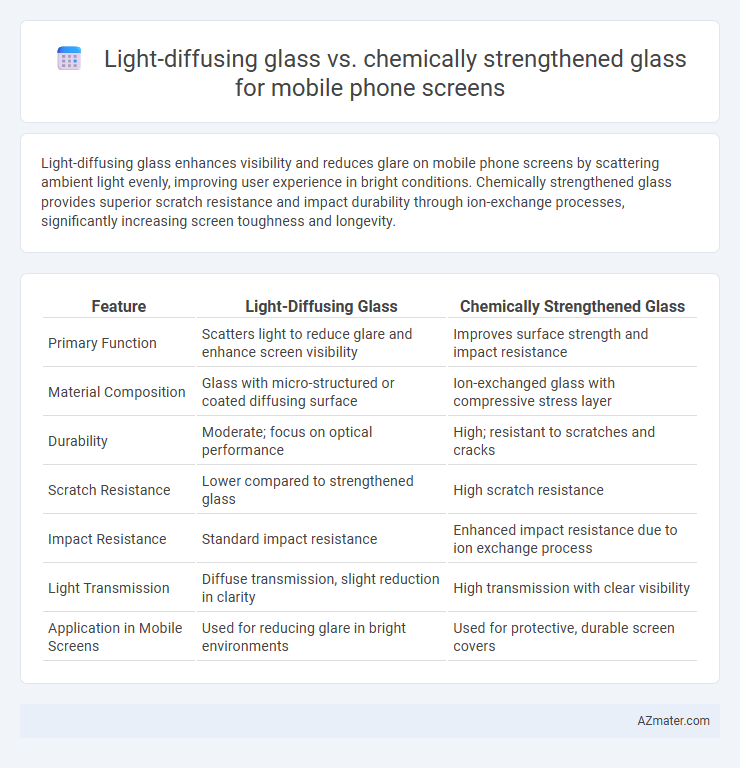 Light-diffusing glass vs. chemically strengthened glass for mobile phone screens

Light-diffusing glass enhances visibility and reduces glare on mobile phone screens by scattering ambient light evenly, improving user experience in bright conditions. Chemically strengthened glass provides superior scratch resistance and impact durability through ion-exchange processes, significantly increasing screen toughness and longevity.

| Feature | Light-Diffusing Glass | Chemically Strengthened Glass |
|---|---|---|
| Primary Function | Scatters light to reduce glare and enhance screen visibility | Improves surface strength and impact resistance |
| Material Composition | Glass with micro-structured or coated diffusing surface | Ion-exchanged glass with compressive stress layer |
| Durability | Moderate; focus on optical performance | High; resistant to scratches and cracks |
| Scratch Resistance | Lower compared to strengthened glass | High scratch resistance |
| Impact Resistance | Standard impact resistance | Enhanced impact resistance due to ion exchange process |
| Light Transmission | Diffuse transmission, slight reduction in clarity | High transmission with clear visibility |
| Application in Mobile Screens | Used for reducing glare in bright environments | Used for protective, durable screen covers |

AZmater.com