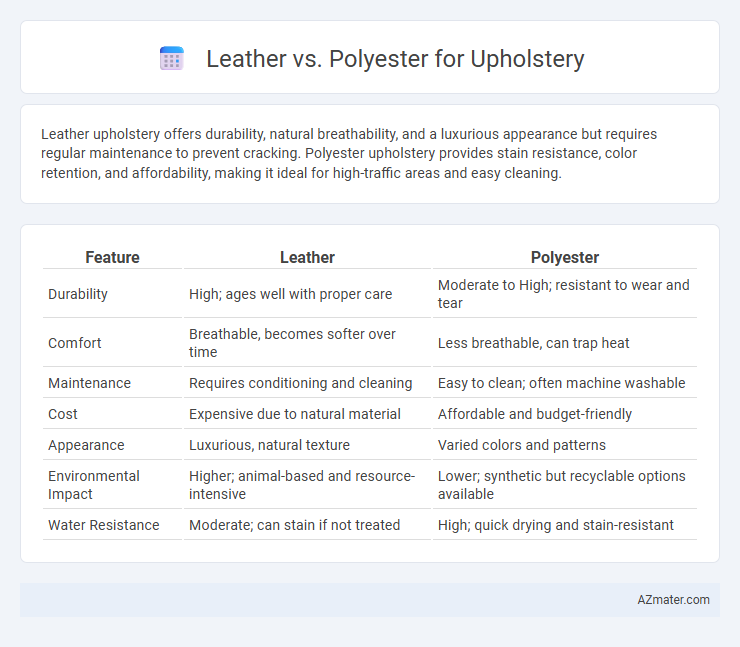 Leather vs. Polyester for Upholstery

Leather upholstery offers durability, natural breathability, and a luxurious appearance but requires regular maintenance to prevent cracking. Polyester upholstery provides stain resistance, color retention, and affordability, making it ideal for high-traffic areas and easy cleaning.

| Feature | Leather | Polyester |
|---|---|---|
| Durability | High; ages well with proper care | Moderate to High; resistant to wear and tear |
| Comfort | Breathable, becomes softer over time | Less breathable, can trap heat |
| Maintenance | Requires conditioning and cleaning | Easy to clean; often machine washable |
| Cost | Expensive due to natural material | Affordable and budget-friendly |
| Appearance | Luxurious, natural texture | Varied colors and patterns |
| Environmental Impact | Higher; animal-based and resource-intensive | Lower; synthetic but recyclable options available |
| Water Resistance | Moderate; can stain if not treated | High; quick drying and stain-resistant |

AZmater.com