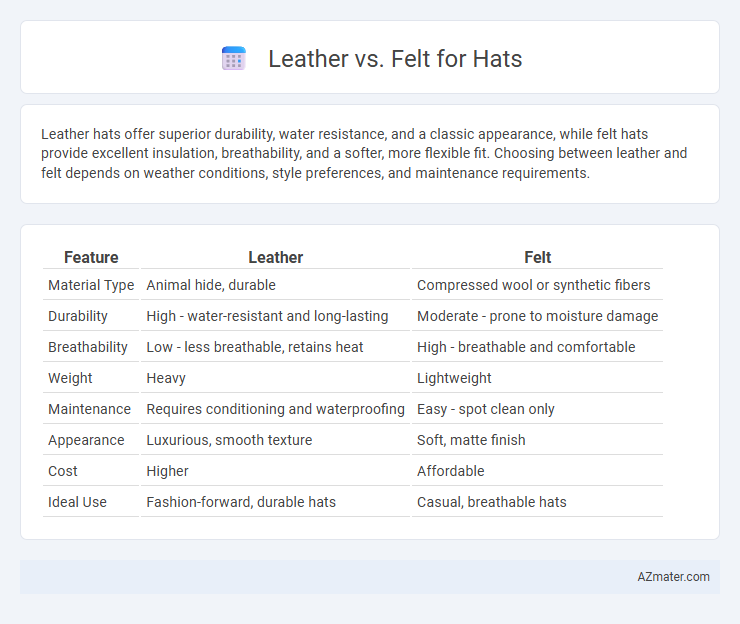 Leather vs. Felt for Hats

Leather hats offer superior durability, water resistance, and a classic appearance, while felt hats provide excellent insulation, breathability, and a softer, more flexible fit. Choosing between leather and felt depends on weather conditions, style preferences, and maintenance requirements.

| Feature | Leather | Felt |
|---|---|---|
| Material Type | Animal hide, durable | Compressed wool or synthetic fibers |
| Durability | High - water-resistant and long-lasting | Moderate - prone to moisture damage |
| Breathability | Low - less breathable, retains heat | High - breathable and comfortable |
| Weight | Heavy | Lightweight |
| Maintenance | Requires conditioning and waterproofing | Easy - spot clean only |
| Appearance | Luxurious, smooth texture | Soft, matte finish |
| Cost | Higher | Affordable |
| Ideal Use | Fashion-forward, durable hats | Casual, breathable hats |

AZmater.com