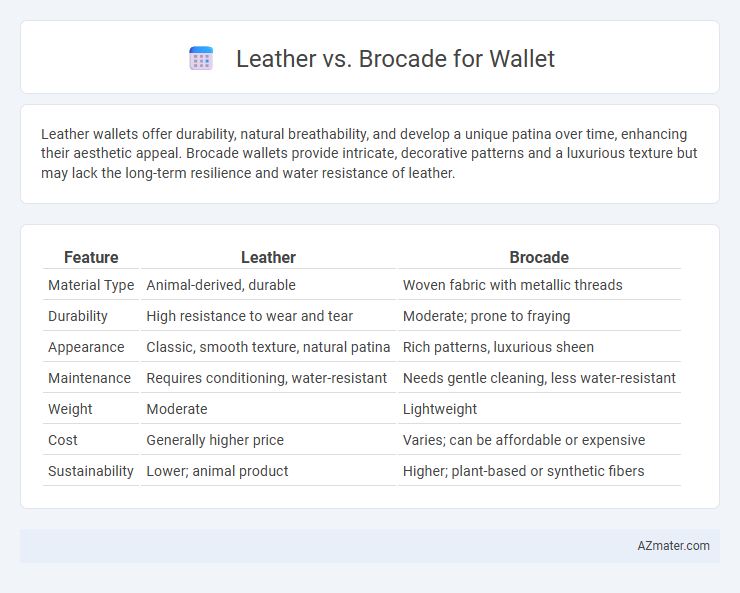 Leather vs. Brocade for Wallet

Leather wallets offer durability, natural breathability, and develop a unique patina over time, enhancing their aesthetic appeal. Brocade wallets provide intricate, decorative patterns and a luxurious texture but may lack the long-term resilience and water resistance of leather.

| Feature | Leather | Brocade |
|---|---|---|
| Material Type | Animal-derived, durable | Woven fabric with metallic threads |
| Durability | High resistance to wear and tear | Moderate; prone to fraying |
| Appearance | Classic, smooth texture, natural patina | Rich patterns, luxurious sheen |
| Maintenance | Requires conditioning, water-resistant | Needs gentle cleaning, less water-resistant |
| Weight | Moderate | Lightweight |
| Cost | Generally higher price | Varies; can be affordable or expensive |
| Sustainability | Lower; animal product | Higher; plant-based or synthetic fibers |

AZmater.com