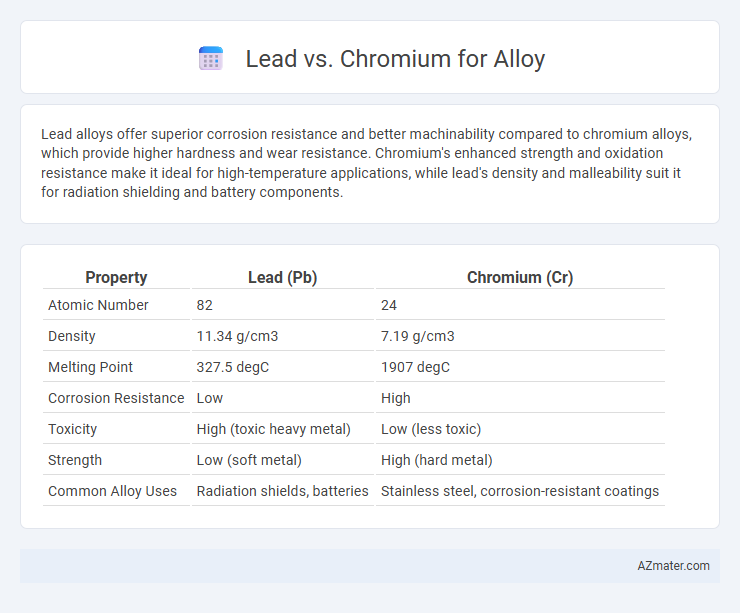 Lead vs. Chromium for Alloy

Lead alloys offer superior corrosion resistance and better machinability compared to chromium alloys, which provide higher hardness and wear resistance. Chromium's enhanced strength and oxidation resistance make it ideal for high-temperature applications, while lead's density and malleability suit it for radiation shielding and battery components.

| Property | Lead (Pb) | Chromium (Cr) |
|---|---|---|
| Atomic Number | 82 | 24 |
| Density | 11.34 g/cm3 | 7.19 g/cm3 |
| Melting Point | 327.5 degC | 1907 degC |
| Corrosion Resistance | Low | High |
| Toxicity | High (toxic heavy metal) | Low (less toxic) |
| Strength | Low (soft metal) | High (hard metal) |
| Common Alloy Uses | Radiation shields, batteries | Stainless steel, corrosion-resistant coatings |

AZmater.com