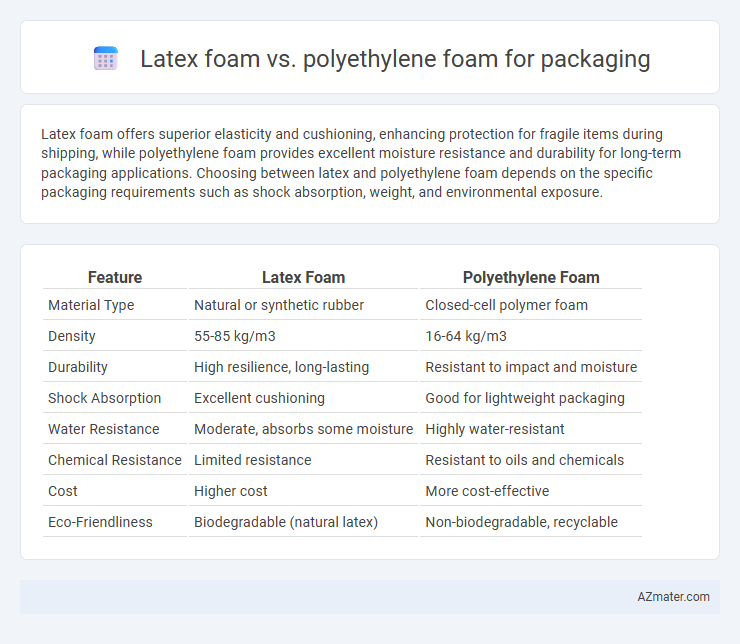 Latex foam vs. polyethylene foam for packaging

Latex foam offers superior elasticity and cushioning, enhancing protection for fragile items during shipping, while polyethylene foam provides excellent moisture resistance and durability for long-term packaging applications. Choosing between latex and polyethylene foam depends on the specific packaging requirements such as shock absorption, weight, and environmental exposure.

| Feature | Latex Foam | Polyethylene Foam |
|---|---|---|
| Material Type | Natural or synthetic rubber | Closed-cell polymer foam |
| Density | 55-85 kg/m3 | 16-64 kg/m3 |
| Durability | High resilience, long-lasting | Resistant to impact and moisture |
| Shock Absorption | Excellent cushioning | Good for lightweight packaging |
| Water Resistance | Moderate, absorbs some moisture | Highly water-resistant |
| Chemical Resistance | Limited resistance | Resistant to oils and chemicals |
| Cost | Higher cost | More cost-effective |
| Eco-Friendliness | Biodegradable (natural latex) | Non-biodegradable, recyclable |

AZmater.com