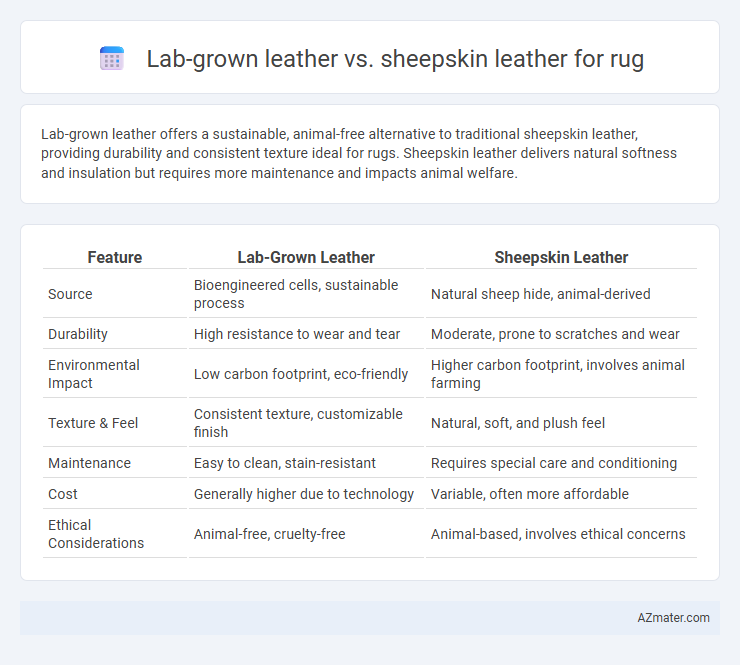 Lab-grown leather vs. sheepskin leather for rug

Lab-grown leather offers a sustainable, animal-free alternative to traditional sheepskin leather, providing durability and consistent texture ideal for rugs. Sheepskin leather delivers natural softness and insulation but requires more maintenance and impacts animal welfare.

| Feature | Lab-Grown Leather | Sheepskin Leather |
|---|---|---|
| Source | Bioengineered cells, sustainable process | Natural sheep hide, animal-derived |
| Durability | High resistance to wear and tear | Moderate, prone to scratches and wear |
| Environmental Impact | Low carbon footprint, eco-friendly | Higher carbon footprint, involves animal farming |
| Texture & Feel | Consistent texture, customizable finish | Natural, soft, and plush feel |
| Maintenance | Easy to clean, stain-resistant | Requires special care and conditioning |
| Cost | Generally higher due to technology | Variable, often more affordable |
| Ethical Considerations | Animal-free, cruelty-free | Animal-based, involves ethical concerns |

AZmater.com