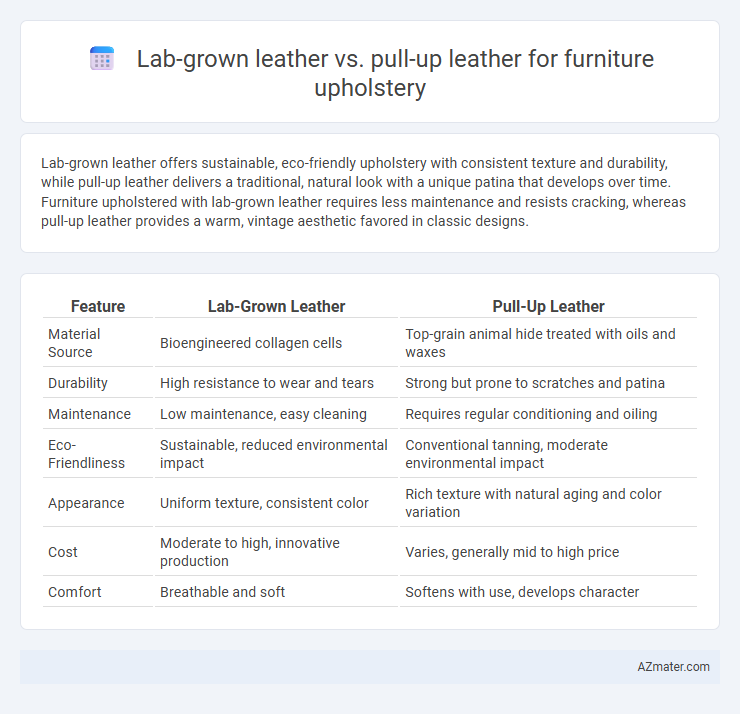 Lab-grown leather vs. pull-up leather for furniture upholstery

Lab-grown leather offers sustainable, eco-friendly upholstery with consistent texture and durability, while pull-up leather delivers a traditional, natural look with a unique patina that develops over time. Furniture upholstered with lab-grown leather requires less maintenance and resists cracking, whereas pull-up leather provides a warm, vintage aesthetic favored in classic designs.

| Feature | Lab-Grown Leather | Pull-Up Leather |
|---|---|---|
| Material Source | Bioengineered collagen cells | Top-grain animal hide treated with oils and waxes |
| Durability | High resistance to wear and tears | Strong but prone to scratches and patina |
| Maintenance | Low maintenance, easy cleaning | Requires regular conditioning and oiling |
| Eco-Friendliness | Sustainable, reduced environmental impact | Conventional tanning, moderate environmental impact |
| Appearance | Uniform texture, consistent color | Rich texture with natural aging and color variation |
| Cost | Moderate to high, innovative production | Varies, generally mid to high price |
| Comfort | Breathable and soft | Softens with use, develops character |

AZmater.com