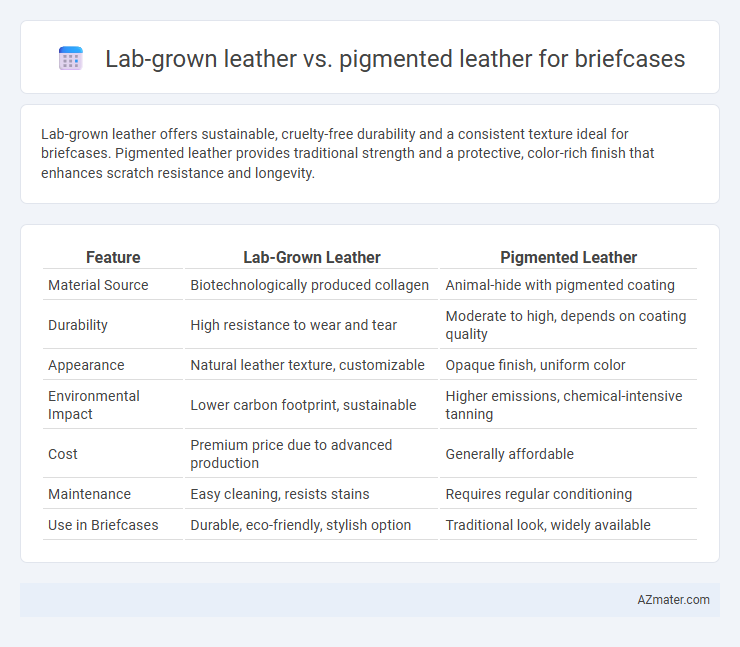 Lab-grown leather vs. pigmented leather for briefcases

Lab-grown leather offers sustainable, cruelty-free durability and a consistent texture ideal for briefcases. Pigmented leather provides traditional strength and a protective, color-rich finish that enhances scratch resistance and longevity.

| Feature | Lab-Grown Leather | Pigmented Leather |
|---|---|---|
| Material Source | Biotechnologically produced collagen | Animal-hide with pigmented coating |
| Durability | High resistance to wear and tear | Moderate to high, depends on coating quality |
| Appearance | Natural leather texture, customizable | Opaque finish, uniform color |
| Environmental Impact | Lower carbon footprint, sustainable | Higher emissions, chemical-intensive tanning |
| Cost | Premium price due to advanced production | Generally affordable |
| Maintenance | Easy cleaning, resists stains | Requires regular conditioning |
| Use in Briefcases | Durable, eco-friendly, stylish option | Traditional look, widely available |

AZmater.com