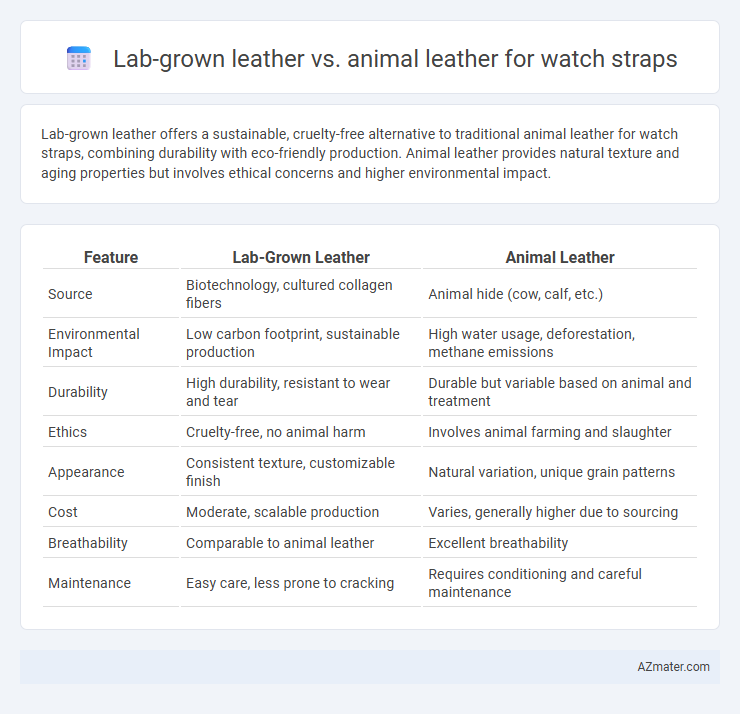 Lab-grown leather vs. animal leather for watch straps

Lab-grown leather offers a sustainable, cruelty-free alternative to traditional animal leather for watch straps, combining durability with eco-friendly production. Animal leather provides natural texture and aging properties but involves ethical concerns and higher environmental impact.

| Feature | Lab-Grown Leather | Animal Leather |
|---|---|---|
| Source | Biotechnology, cultured collagen fibers | Animal hide (cow, calf, etc.) |
| Environmental Impact | Low carbon footprint, sustainable production | High water usage, deforestation, methane emissions |
| Durability | High durability, resistant to wear and tear | Durable but variable based on animal and treatment |
| Ethics | Cruelty-free, no animal harm | Involves animal farming and slaughter |
| Appearance | Consistent texture, customizable finish | Natural variation, unique grain patterns |
| Cost | Moderate, scalable production | Varies, generally higher due to sourcing |
| Breathability | Comparable to animal leather | Excellent breathability |
| Maintenance | Easy care, less prone to cracking | Requires conditioning and careful maintenance |

AZmater.com