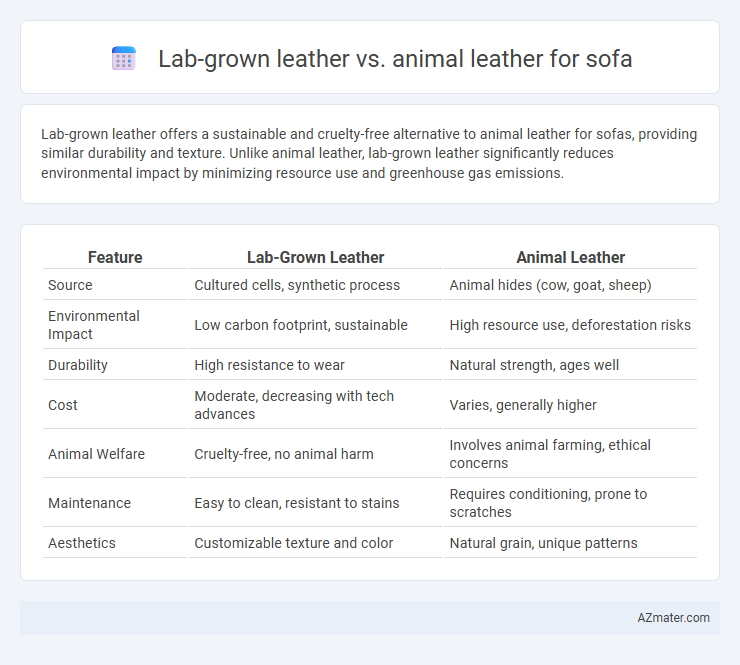 Lab-grown leather vs. animal leather for sofa

Lab-grown leather offers a sustainable and cruelty-free alternative to animal leather for sofas, providing similar durability and texture. Unlike animal leather, lab-grown leather significantly reduces environmental impact by minimizing resource use and greenhouse gas emissions.

| Feature | Lab-Grown Leather | Animal Leather |
|---|---|---|
| Source | Cultured cells, synthetic process | Animal hides (cow, goat, sheep) |
| Environmental Impact | Low carbon footprint, sustainable | High resource use, deforestation risks |
| Durability | High resistance to wear | Natural strength, ages well |
| Cost | Moderate, decreasing with tech advances | Varies, generally higher |
| Animal Welfare | Cruelty-free, no animal harm | Involves animal farming, ethical concerns |
| Maintenance | Easy to clean, resistant to stains | Requires conditioning, prone to scratches |
| Aesthetics | Customizable texture and color | Natural grain, unique patterns |

AZmater.com