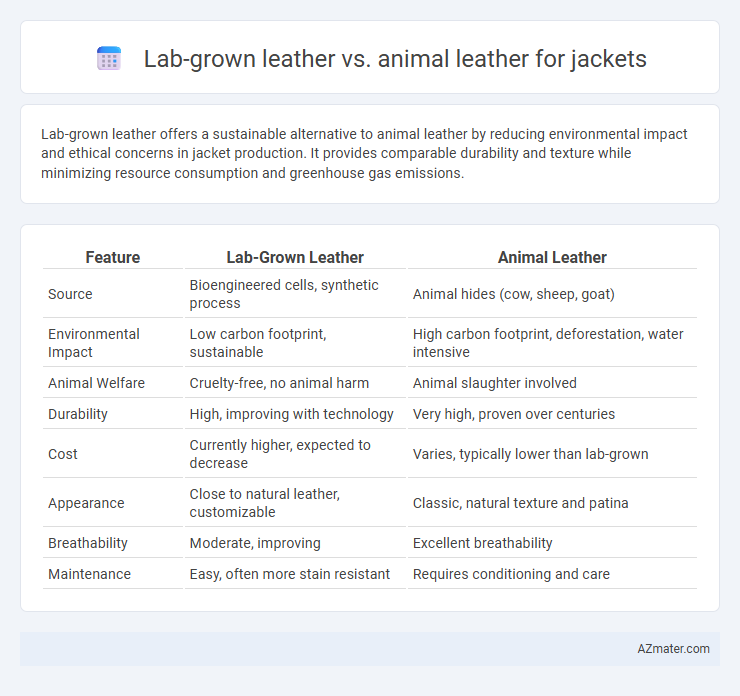 Lab-grown leather vs. animal leather for jackets

Lab-grown leather offers a sustainable alternative to animal leather by reducing environmental impact and ethical concerns in jacket production. It provides comparable durability and texture while minimizing resource consumption and greenhouse gas emissions.

| Feature | Lab-Grown Leather | Animal Leather |
|---|---|---|
| Source | Bioengineered cells, synthetic process | Animal hides (cow, sheep, goat) |
| Environmental Impact | Low carbon footprint, sustainable | High carbon footprint, deforestation, water intensive |
| Animal Welfare | Cruelty-free, no animal harm | Animal slaughter involved |
| Durability | High, improving with technology | Very high, proven over centuries |
| Cost | Currently higher, expected to decrease | Varies, typically lower than lab-grown |
| Appearance | Close to natural leather, customizable | Classic, natural texture and patina |
| Breathability | Moderate, improving | Excellent breathability |
| Maintenance | Easy, often more stain resistant | Requires conditioning and care |

AZmater.com