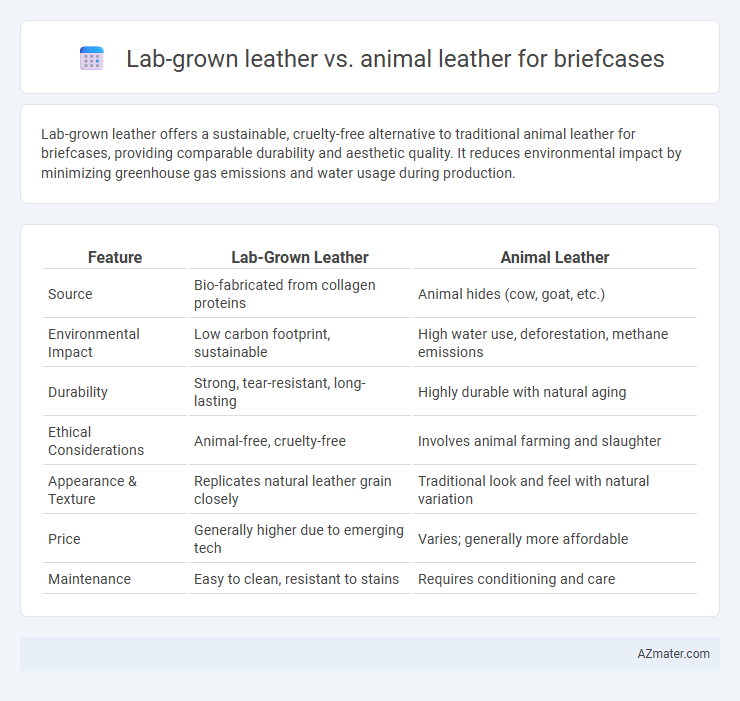 Lab-grown leather vs. animal leather for briefcases

Lab-grown leather offers a sustainable, cruelty-free alternative to traditional animal leather for briefcases, providing comparable durability and aesthetic quality. It reduces environmental impact by minimizing greenhouse gas emissions and water usage during production.

| Feature | Lab-Grown Leather | Animal Leather |
|---|---|---|
| Source | Bio-fabricated from collagen proteins | Animal hides (cow, goat, etc.) |
| Environmental Impact | Low carbon footprint, sustainable | High water use, deforestation, methane emissions |
| Durability | Strong, tear-resistant, long-lasting | Highly durable with natural aging |
| Ethical Considerations | Animal-free, cruelty-free | Involves animal farming and slaughter |
| Appearance & Texture | Replicates natural leather grain closely | Traditional look and feel with natural variation |
| Price | Generally higher due to emerging tech | Varies; generally more affordable |
| Maintenance | Easy to clean, resistant to stains | Requires conditioning and care |

AZmater.com