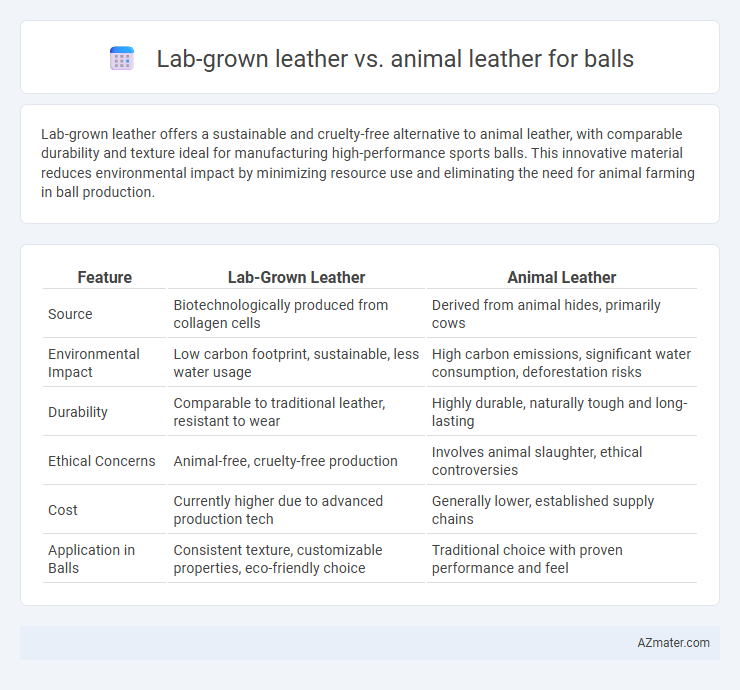 Lab-grown leather vs. animal leather for balls

Lab-grown leather offers a sustainable and cruelty-free alternative to animal leather, with comparable durability and texture ideal for manufacturing high-performance sports balls. This innovative material reduces environmental impact by minimizing resource use and eliminating the need for animal farming in ball production.

| Feature | Lab-Grown Leather | Animal Leather |
|---|---|---|
| Source | Biotechnologically produced from collagen cells | Derived from animal hides, primarily cows |
| Environmental Impact | Low carbon footprint, sustainable, less water usage | High carbon emissions, significant water consumption, deforestation risks |
| Durability | Comparable to traditional leather, resistant to wear | Highly durable, naturally tough and long-lasting |
| Ethical Concerns | Animal-free, cruelty-free production | Involves animal slaughter, ethical controversies |
| Cost | Currently higher due to advanced production tech | Generally lower, established supply chains |
| Application in Balls | Consistent texture, customizable properties, eco-friendly choice | Traditional choice with proven performance and feel |

AZmater.com