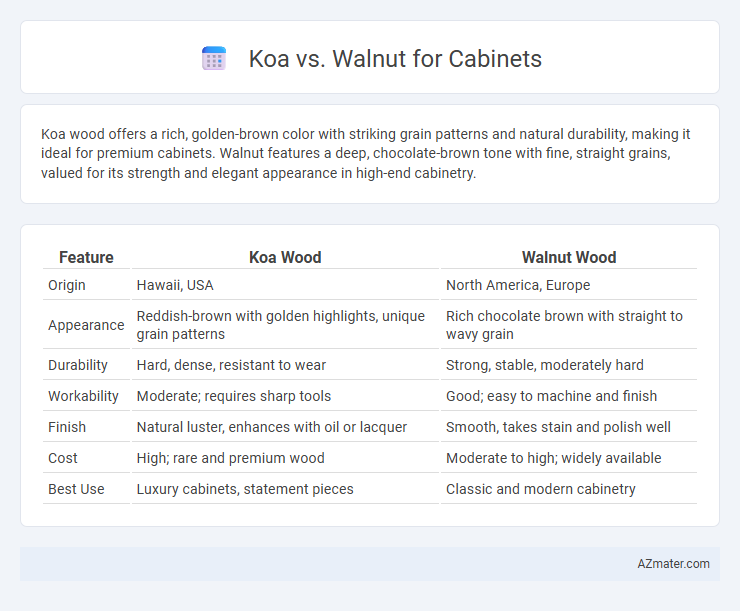 Koa vs. Walnut for Cabinets

Koa wood offers a rich, golden-brown color with striking grain patterns and natural durability, making it ideal for premium cabinets. Walnut features a deep, chocolate-brown tone with fine, straight grains, valued for its strength and elegant appearance in high-end cabinetry.

| Feature | Koa Wood | Walnut Wood |
|---|---|---|
| Origin | Hawaii, USA | North America, Europe |
| Appearance | Reddish-brown with golden highlights, unique grain patterns | Rich chocolate brown with straight to wavy grain |
| Durability | Hard, dense, resistant to wear | Strong, stable, moderately hard |
| Workability | Moderate; requires sharp tools | Good; easy to machine and finish |
| Finish | Natural luster, enhances with oil or lacquer | Smooth, takes stain and polish well |
| Cost | High; rare and premium wood | Moderate to high; widely available |
| Best Use | Luxury cabinets, statement pieces | Classic and modern cabinetry |

AZmater.com