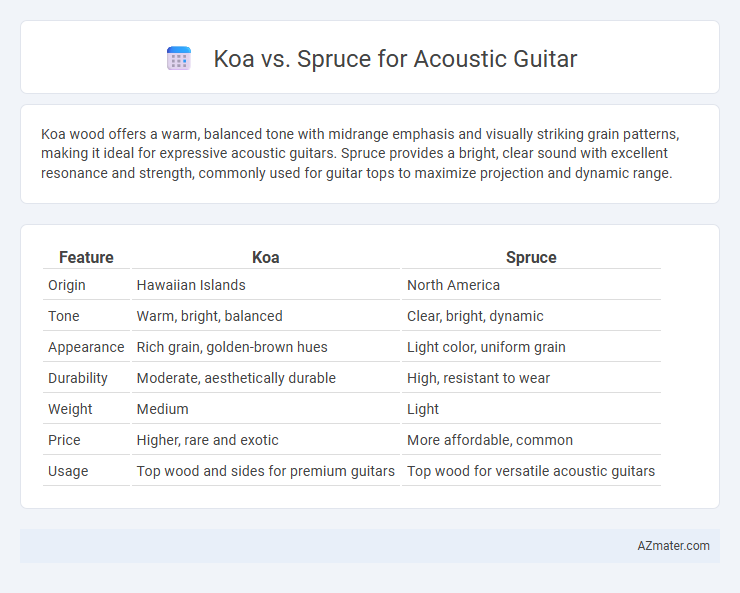 Koa vs. Spruce for Acoustic Guitar

Koa wood offers a warm, balanced tone with midrange emphasis and visually striking grain patterns, making it ideal for expressive acoustic guitars. Spruce provides a bright, clear sound with excellent resonance and strength, commonly used for guitar tops to maximize projection and dynamic range.

| Feature | Koa | Spruce |
|---|---|---|
| Origin | Hawaiian Islands | North America |
| Tone | Warm, bright, balanced | Clear, bright, dynamic |
| Appearance | Rich grain, golden-brown hues | Light color, uniform grain |
| Durability | Moderate, aesthetically durable | High, resistant to wear |
| Weight | Medium | Light |
| Price | Higher, rare and exotic | More affordable, common |
| Usage | Top wood and sides for premium guitars | Top wood for versatile acoustic guitars |

AZmater.com