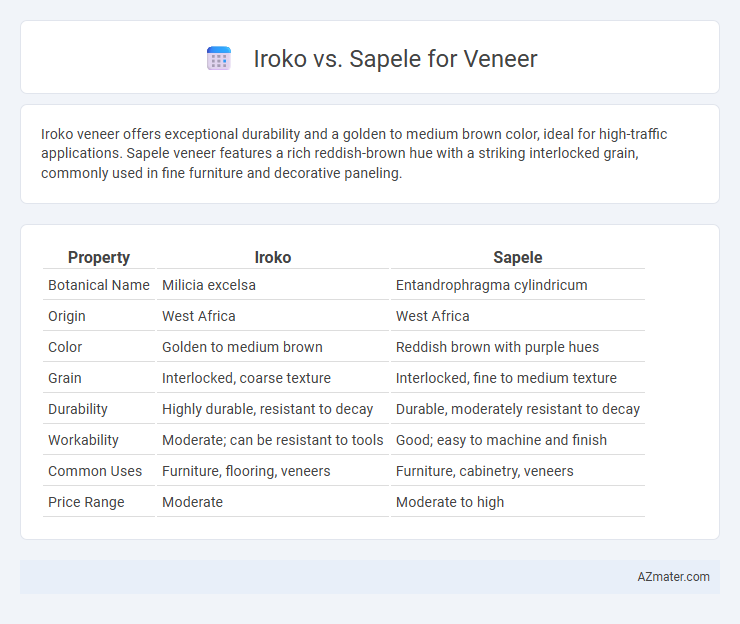 Iroko vs. Sapele for Veneer

Iroko veneer offers exceptional durability and a golden to medium brown color, ideal for high-traffic applications. Sapele veneer features a rich reddish-brown hue with a striking interlocked grain, commonly used in fine furniture and decorative paneling.

| Property | Iroko | Sapele |
|---|---|---|
| Botanical Name | Milicia excelsa | Entandrophragma cylindricum |
| Origin | West Africa | West Africa |
| Color | Golden to medium brown | Reddish brown with purple hues |
| Grain | Interlocked, coarse texture | Interlocked, fine to medium texture |
| Durability | Highly durable, resistant to decay | Durable, moderately resistant to decay |
| Workability | Moderate; can be resistant to tools | Good; easy to machine and finish |
| Common Uses | Furniture, flooring, veneers | Furniture, cabinetry, veneers |
| Price Range | Moderate | Moderate to high |

AZmater.com