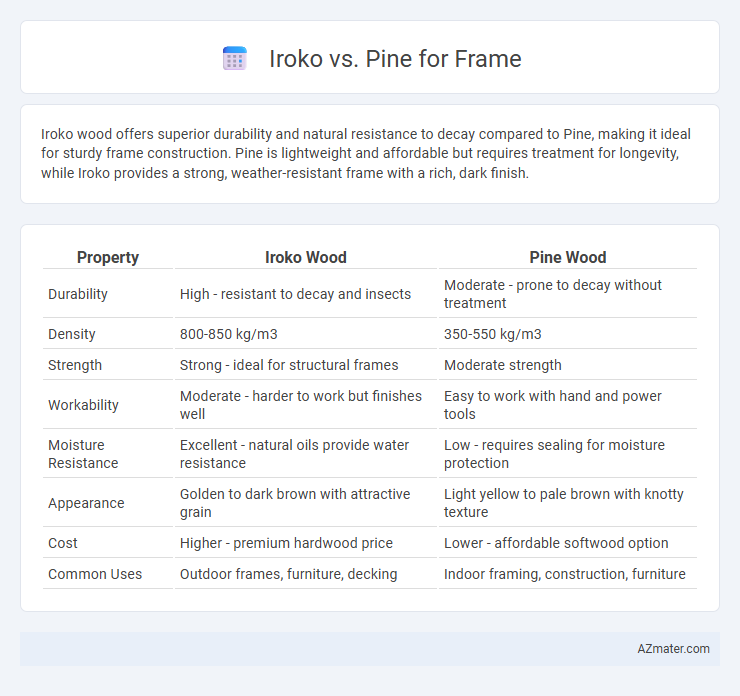 Iroko vs. Pine for Frame

Iroko wood offers superior durability and natural resistance to decay compared to Pine, making it ideal for sturdy frame construction. Pine is lightweight and affordable but requires treatment for longevity, while Iroko provides a strong, weather-resistant frame with a rich, dark finish.

| Property | Iroko Wood | Pine Wood |
|---|---|---|
| Durability | High - resistant to decay and insects | Moderate - prone to decay without treatment |
| Density | 800-850 kg/m3 | 350-550 kg/m3 |
| Strength | Strong - ideal for structural frames | Moderate strength |
| Workability | Moderate - harder to work but finishes well | Easy to work with hand and power tools |
| Moisture Resistance | Excellent - natural oils provide water resistance | Low - requires sealing for moisture protection |
| Appearance | Golden to dark brown with attractive grain | Light yellow to pale brown with knotty texture |
| Cost | Higher - premium hardwood price | Lower - affordable softwood option |
| Common Uses | Outdoor frames, furniture, decking | Indoor framing, construction, furniture |

AZmater.com