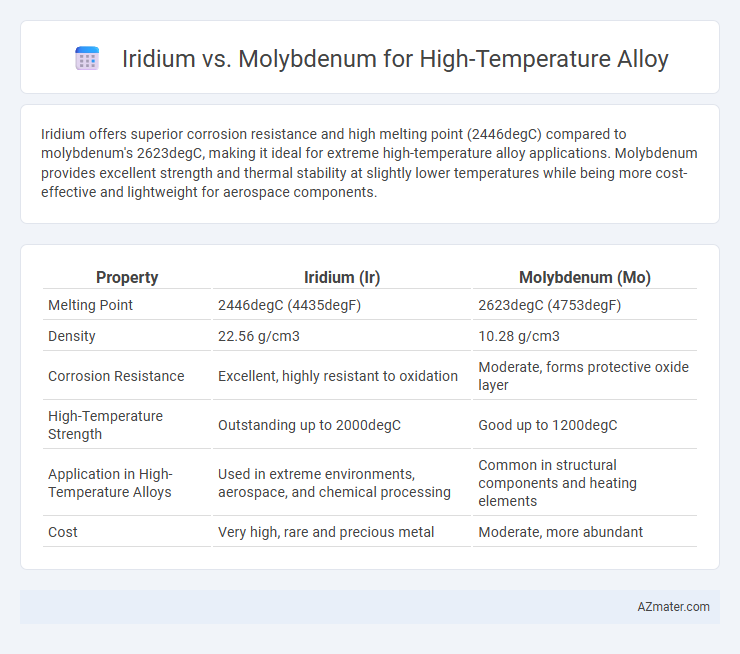 Iridium vs. Molybdenum for High-Temperature Alloy

Iridium offers superior corrosion resistance and high melting point (2446degC) compared to molybdenum's 2623degC, making it ideal for extreme high-temperature alloy applications. Molybdenum provides excellent strength and thermal stability at slightly lower temperatures while being more cost-effective and lightweight for aerospace components.

| Property | Iridium (Ir) | Molybdenum (Mo) |
|---|---|---|
| Melting Point | 2446degC (4435degF) | 2623degC (4753degF) |
| Density | 22.56 g/cm3 | 10.28 g/cm3 |
| Corrosion Resistance | Excellent, highly resistant to oxidation | Moderate, forms protective oxide layer |
| High-Temperature Strength | Outstanding up to 2000degC | Good up to 1200degC |
| Application in High-Temperature Alloys | Used in extreme environments, aerospace, and chemical processing | Common in structural components and heating elements |
| Cost | Very high, rare and precious metal | Moderate, more abundant |

AZmater.com