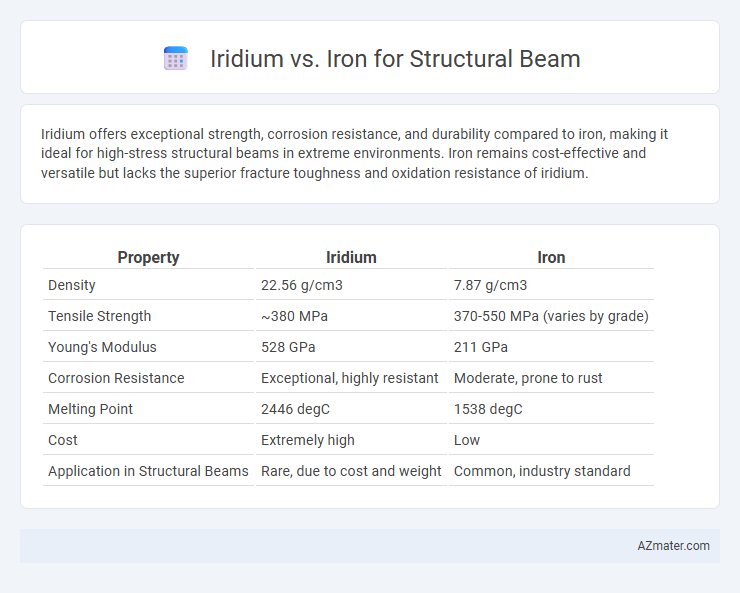 Iridium vs. Iron for Structural Beam

Iridium offers exceptional strength, corrosion resistance, and durability compared to iron, making it ideal for high-stress structural beams in extreme environments. Iron remains cost-effective and versatile but lacks the superior fracture toughness and oxidation resistance of iridium.

| Property | Iridium | Iron |
|---|---|---|
| Density | 22.56 g/cm3 | 7.87 g/cm3 |
| Tensile Strength | ~380 MPa | 370-550 MPa (varies by grade) |
| Young's Modulus | 528 GPa | 211 GPa |
| Corrosion Resistance | Exceptional, highly resistant | Moderate, prone to rust |
| Melting Point | 2446 degC | 1538 degC |
| Cost | Extremely high | Low |
| Application in Structural Beams | Rare, due to cost and weight | Common, industry standard |

AZmater.com