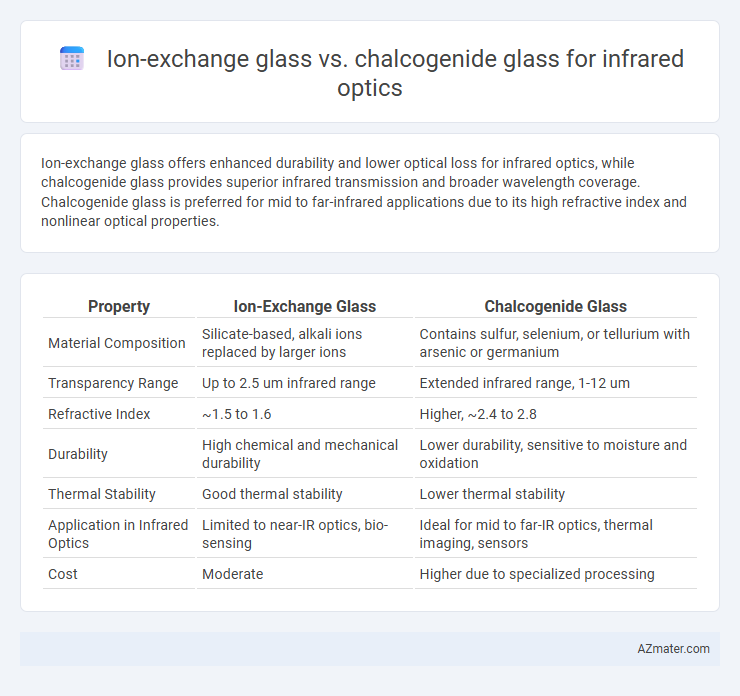 Ion-exchange glass vs. chalcogenide glass for infrared optics

Ion-exchange glass offers enhanced durability and lower optical loss for infrared optics, while chalcogenide glass provides superior infrared transmission and broader wavelength coverage. Chalcogenide glass is preferred for mid to far-infrared applications due to its high refractive index and nonlinear optical properties.

| Property | Ion-Exchange Glass | Chalcogenide Glass |
|---|---|---|
| Material Composition | Silicate-based, alkali ions replaced by larger ions | Contains sulfur, selenium, or tellurium with arsenic or germanium |
| Transparency Range | Up to 2.5 um infrared range | Extended infrared range, 1-12 um |
| Refractive Index | ~1.5 to 1.6 | Higher, ~2.4 to 2.8 |
| Durability | High chemical and mechanical durability | Lower durability, sensitive to moisture and oxidation |
| Thermal Stability | Good thermal stability | Lower thermal stability |
| Application in Infrared Optics | Limited to near-IR optics, bio-sensing | Ideal for mid to far-IR optics, thermal imaging, sensors |
| Cost | Moderate | Higher due to specialized processing |

AZmater.com