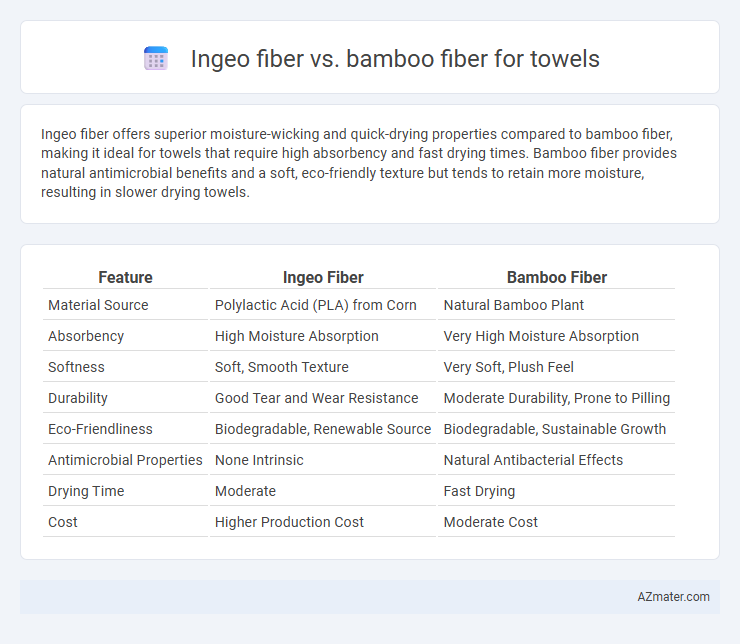 Ingeo fiber vs. bamboo fiber for towels

Ingeo fiber offers superior moisture-wicking and quick-drying properties compared to bamboo fiber, making it ideal for towels that require high absorbency and fast drying times. Bamboo fiber provides natural antimicrobial benefits and a soft, eco-friendly texture but tends to retain more moisture, resulting in slower drying towels.

| Feature | Ingeo Fiber | Bamboo Fiber |
|---|---|---|
| Material Source | Polylactic Acid (PLA) from Corn | Natural Bamboo Plant |
| Absorbency | High Moisture Absorption | Very High Moisture Absorption |
| Softness | Soft, Smooth Texture | Very Soft, Plush Feel |
| Durability | Good Tear and Wear Resistance | Moderate Durability, Prone to Pilling |
| Eco-Friendliness | Biodegradable, Renewable Source | Biodegradable, Sustainable Growth |
| Antimicrobial Properties | None Intrinsic | Natural Antibacterial Effects |
| Drying Time | Moderate | Fast Drying |
| Cost | Higher Production Cost | Moderate Cost |

AZmater.com