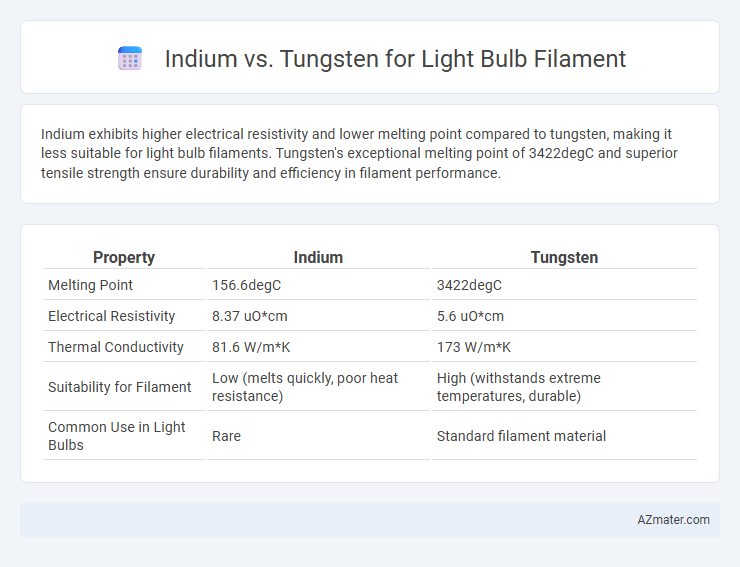 Indium vs. Tungsten for Light Bulb Filament

Indium exhibits higher electrical resistivity and lower melting point compared to tungsten, making it less suitable for light bulb filaments. Tungsten's exceptional melting point of 3422degC and superior tensile strength ensure durability and efficiency in filament performance.

| Property | Indium | Tungsten |
|---|---|---|
| Melting Point | 156.6degC | 3422degC |
| Electrical Resistivity | 8.37 uO*cm | 5.6 uO*cm |
| Thermal Conductivity | 81.6 W/m*K | 173 W/m*K |
| Suitability for Filament | Low (melts quickly, poor heat resistance) | High (withstands extreme temperatures, durable) |
| Common Use in Light Bulbs | Rare | Standard filament material |

AZmater.com