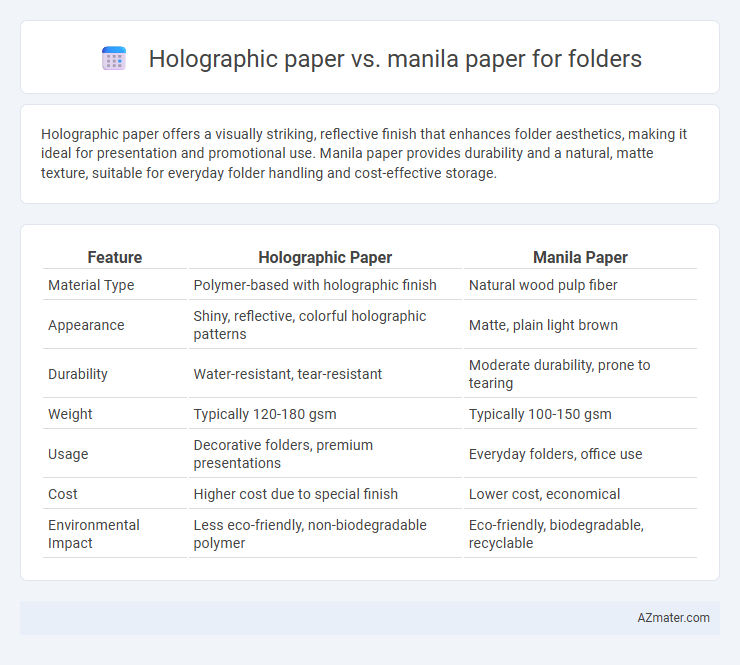 Holographic paper vs. manila paper for folders

Holographic paper offers a visually striking, reflective finish that enhances folder aesthetics, making it ideal for presentation and promotional use. Manila paper provides durability and a natural, matte texture, suitable for everyday folder handling and cost-effective storage.

| Feature | Holographic Paper | Manila Paper |
|---|---|---|
| Material Type | Polymer-based with holographic finish | Natural wood pulp fiber |
| Appearance | Shiny, reflective, colorful holographic patterns | Matte, plain light brown |
| Durability | Water-resistant, tear-resistant | Moderate durability, prone to tearing |
| Weight | Typically 120-180 gsm | Typically 100-150 gsm |
| Usage | Decorative folders, premium presentations | Everyday folders, office use |
| Cost | Higher cost due to special finish | Lower cost, economical |
| Environmental Impact | Less eco-friendly, non-biodegradable polymer | Eco-friendly, biodegradable, recyclable |

AZmater.com