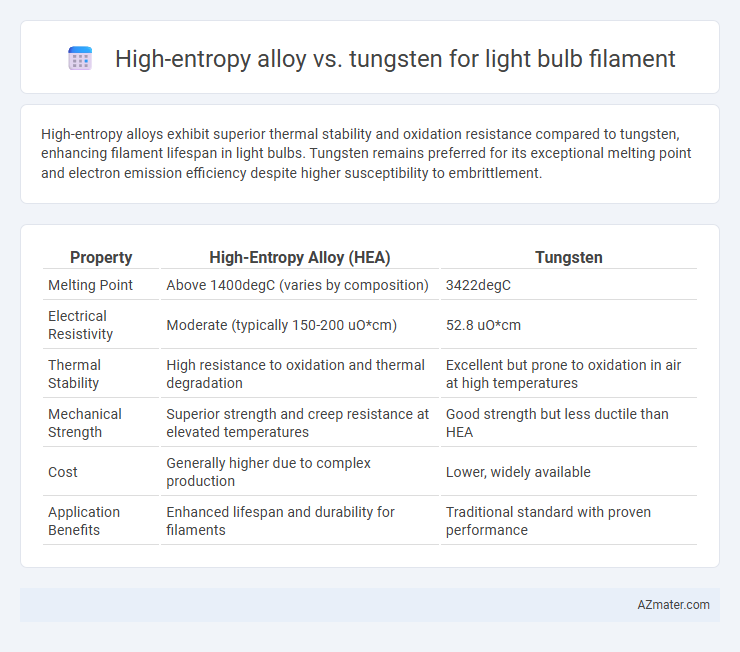 High-entropy alloy vs. tungsten for light bulb filament

High-entropy alloys exhibit superior thermal stability and oxidation resistance compared to tungsten, enhancing filament lifespan in light bulbs. Tungsten remains preferred for its exceptional melting point and electron emission efficiency despite higher susceptibility to embrittlement.

| Property | High-Entropy Alloy (HEA) | Tungsten |
|---|---|---|
| Melting Point | Above 1400degC (varies by composition) | 3422degC |
| Electrical Resistivity | Moderate (typically 150-200 uO*cm) | 52.8 uO*cm |
| Thermal Stability | High resistance to oxidation and thermal degradation | Excellent but prone to oxidation in air at high temperatures |
| Mechanical Strength | Superior strength and creep resistance at elevated temperatures | Good strength but less ductile than HEA |
| Cost | Generally higher due to complex production | Lower, widely available |
| Application Benefits | Enhanced lifespan and durability for filaments | Traditional standard with proven performance |

AZmater.com