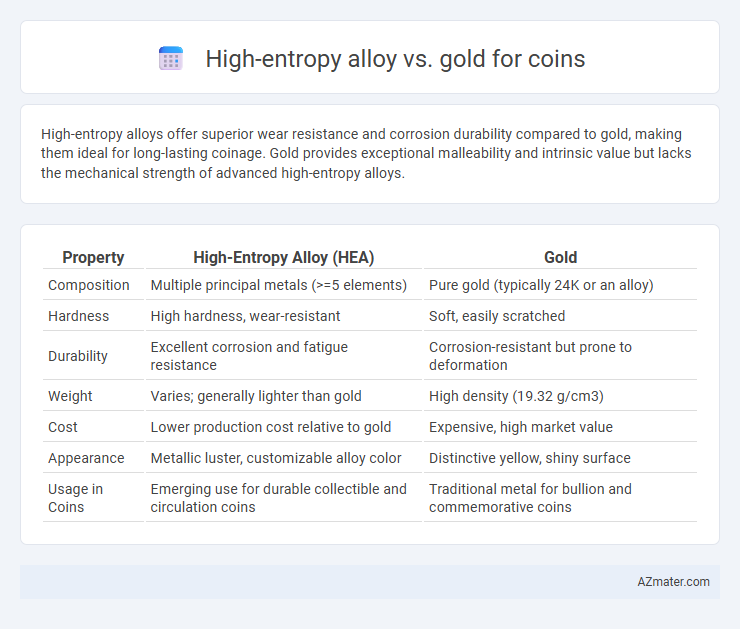 High-entropy alloy vs. gold for coins

High-entropy alloys offer superior wear resistance and corrosion durability compared to gold, making them ideal for long-lasting coinage. Gold provides exceptional malleability and intrinsic value but lacks the mechanical strength of advanced high-entropy alloys.

| Property | High-Entropy Alloy (HEA) | Gold |
|---|---|---|
| Composition | Multiple principal metals (>=5 elements) | Pure gold (typically 24K or an alloy) |
| Hardness | High hardness, wear-resistant | Soft, easily scratched |
| Durability | Excellent corrosion and fatigue resistance | Corrosion-resistant but prone to deformation |
| Weight | Varies; generally lighter than gold | High density (19.32 g/cm3) |
| Cost | Lower production cost relative to gold | Expensive, high market value |
| Appearance | Metallic luster, customizable alloy color | Distinctive yellow, shiny surface |
| Usage in Coins | Emerging use for durable collectible and circulation coins | Traditional metal for bullion and commemorative coins |

AZmater.com