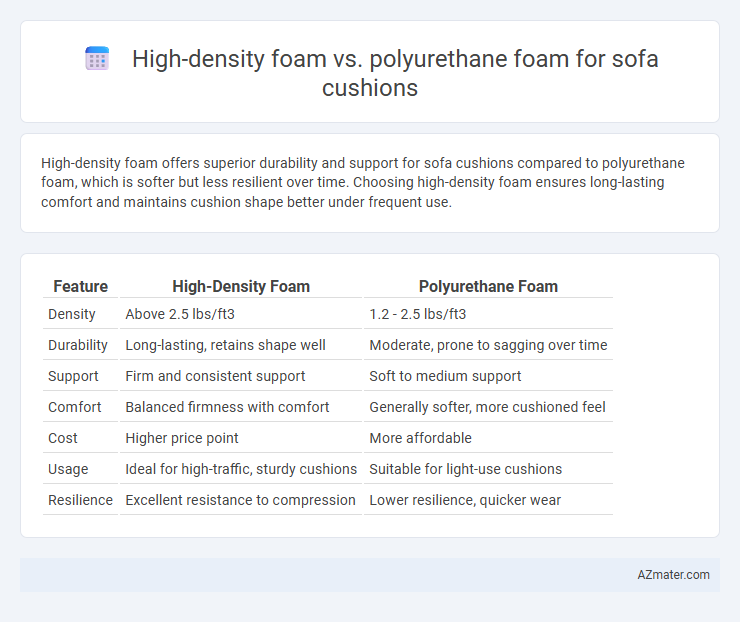 High-density foam vs. polyurethane foam for sofa cushions

High-density foam offers superior durability and support for sofa cushions compared to polyurethane foam, which is softer but less resilient over time. Choosing high-density foam ensures long-lasting comfort and maintains cushion shape better under frequent use.

| Feature | High-Density Foam | Polyurethane Foam |
|---|---|---|
| Density | Above 2.5 lbs/ft3 | 1.2 - 2.5 lbs/ft3 |
| Durability | Long-lasting, retains shape well | Moderate, prone to sagging over time |
| Support | Firm and consistent support | Soft to medium support |
| Comfort | Balanced firmness with comfort | Generally softer, more cushioned feel |
| Cost | Higher price point | More affordable |
| Usage | Ideal for high-traffic, sturdy cushions | Suitable for light-use cushions |
| Resilience | Excellent resistance to compression | Lower resilience, quicker wear |

AZmater.com