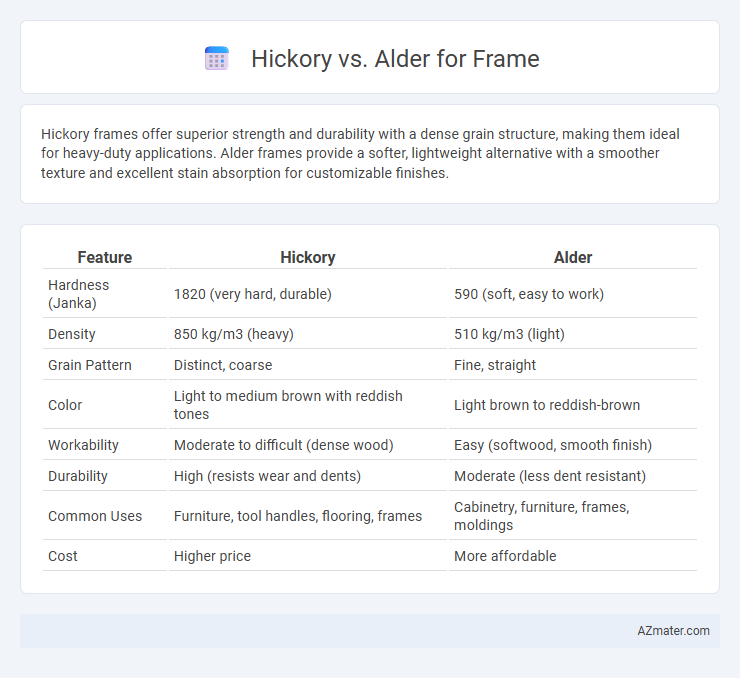 Hickory vs. Alder for Frame

Hickory frames offer superior strength and durability with a dense grain structure, making them ideal for heavy-duty applications. Alder frames provide a softer, lightweight alternative with a smoother texture and excellent stain absorption for customizable finishes.

| Feature | Hickory | Alder |
|---|---|---|
| Hardness (Janka) | 1820 (very hard, durable) | 590 (soft, easy to work) |
| Density | 850 kg/m3 (heavy) | 510 kg/m3 (light) |
| Grain Pattern | Distinct, coarse | Fine, straight |
| Color | Light to medium brown with reddish tones | Light brown to reddish-brown |
| Workability | Moderate to difficult (dense wood) | Easy (softwood, smooth finish) |
| Durability | High (resists wear and dents) | Moderate (less dent resistant) |
| Common Uses | Furniture, tool handles, flooring, frames | Cabinetry, furniture, frames, moldings |
| Cost | Higher price | More affordable |

AZmater.com