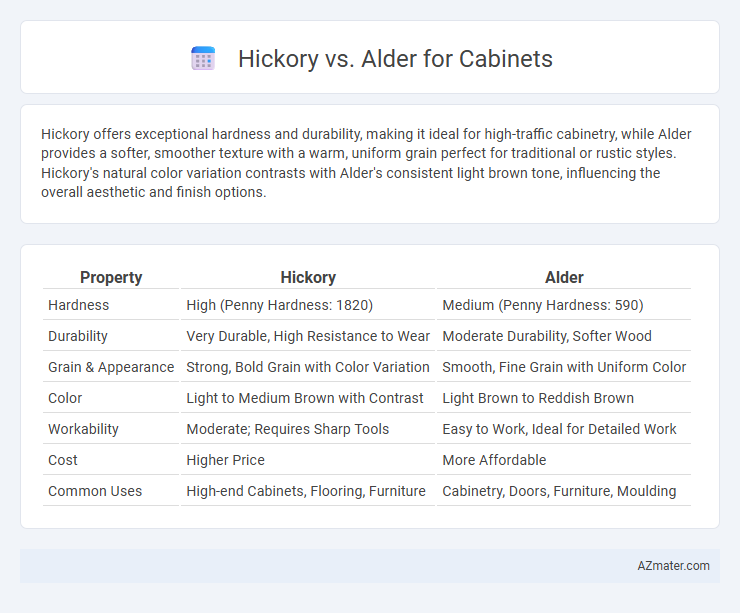 Hickory vs. Alder for Cabinets

Hickory offers exceptional hardness and durability, making it ideal for high-traffic cabinetry, while Alder provides a softer, smoother texture with a warm, uniform grain perfect for traditional or rustic styles. Hickory's natural color variation contrasts with Alder's consistent light brown tone, influencing the overall aesthetic and finish options.

| Property | Hickory | Alder |
|---|---|---|
| Hardness | High (Penny Hardness: 1820) | Medium (Penny Hardness: 590) |
| Durability | Very Durable, High Resistance to Wear | Moderate Durability, Softer Wood |
| Grain & Appearance | Strong, Bold Grain with Color Variation | Smooth, Fine Grain with Uniform Color |
| Color | Light to Medium Brown with Contrast | Light Brown to Reddish Brown |
| Workability | Moderate; Requires Sharp Tools | Easy to Work, Ideal for Detailed Work |
| Cost | Higher Price | More Affordable |
| Common Uses | High-end Cabinets, Flooring, Furniture | Cabinetry, Doors, Furniture, Moulding |

AZmater.com